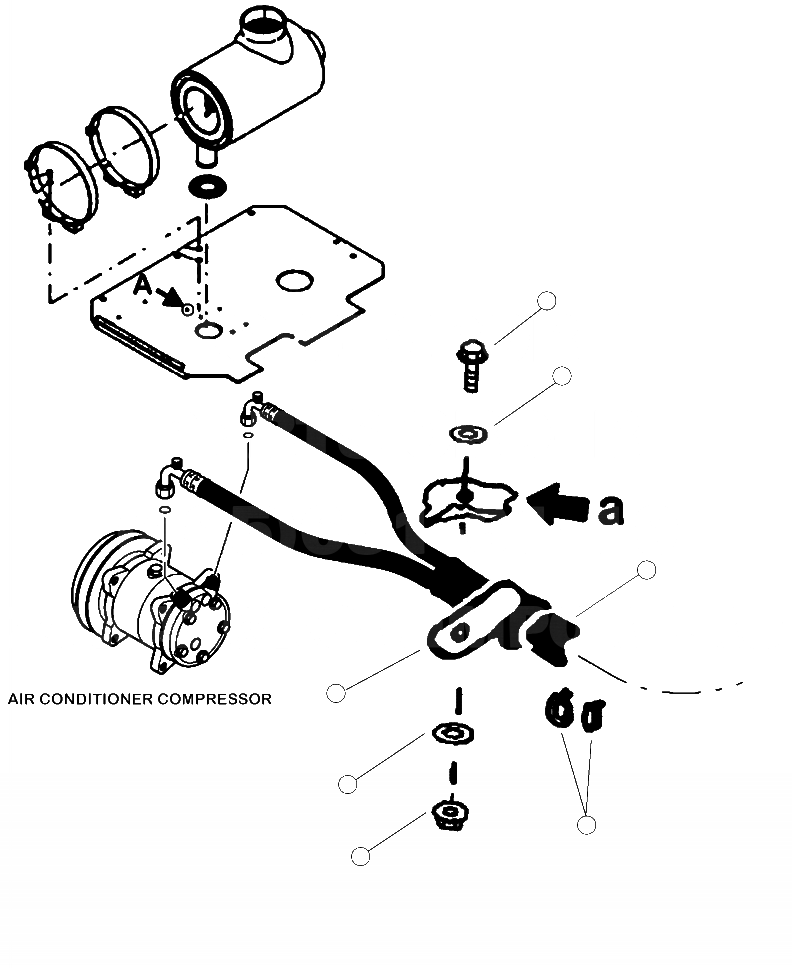 A

a

AIR CONDITIONER COMPRESSOR