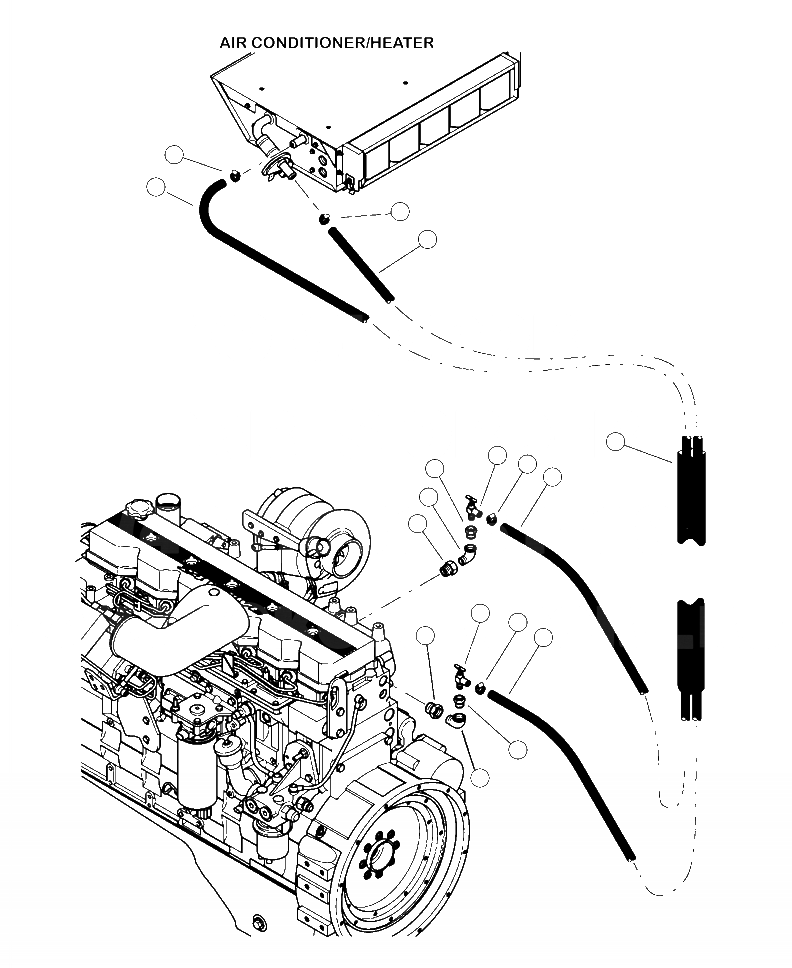 AIR CONDITIONER/HEATER