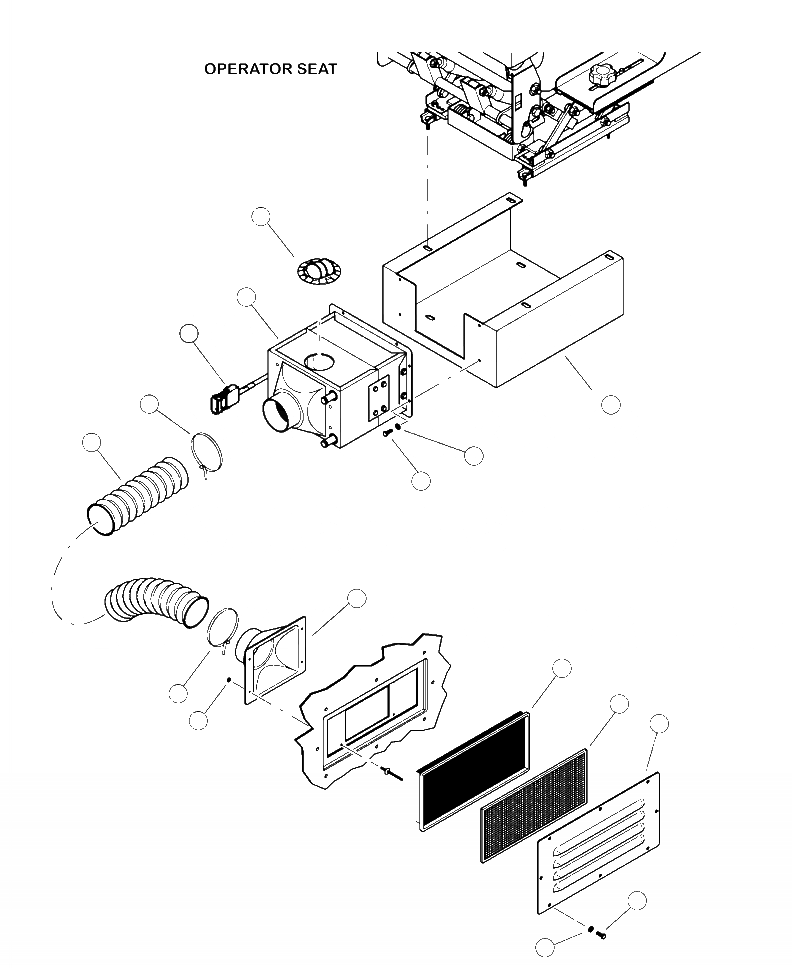 OPERATOR SEAT