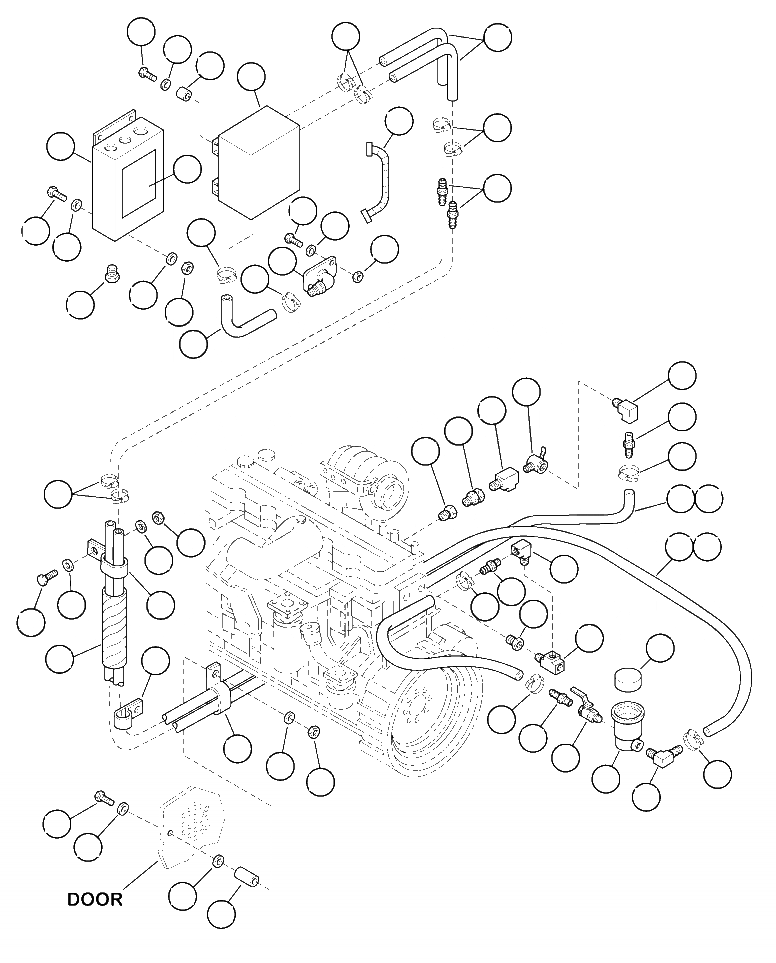 DOOR