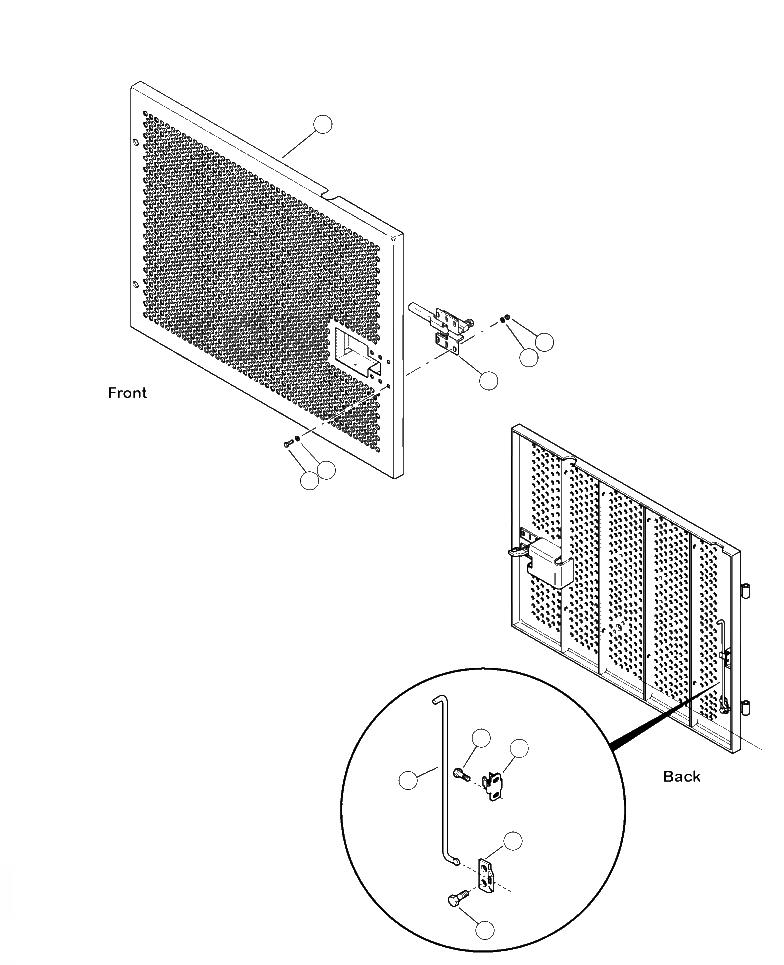 Front

Back