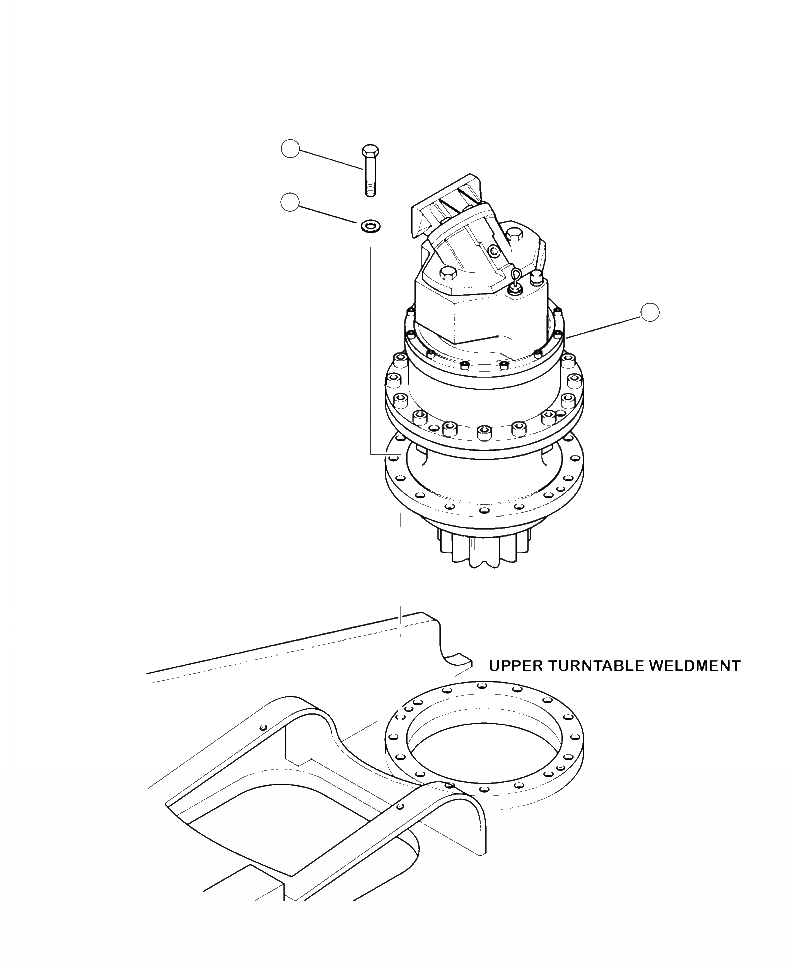 UPPER TURNTABLE WELDMENT