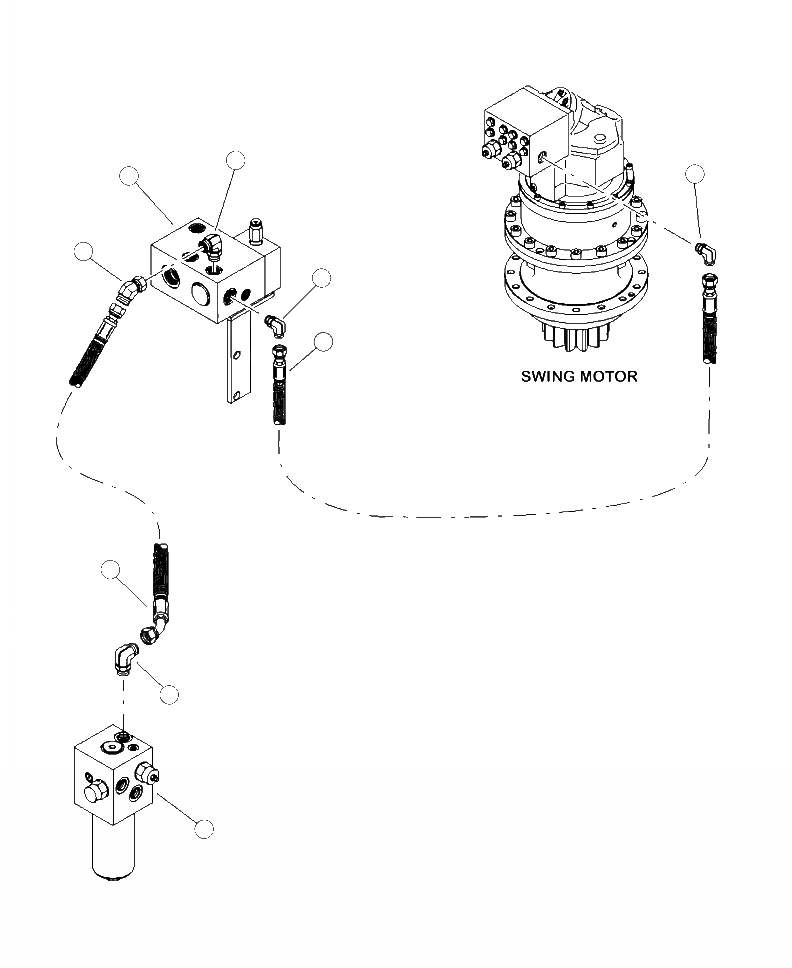 SWING MOTOR