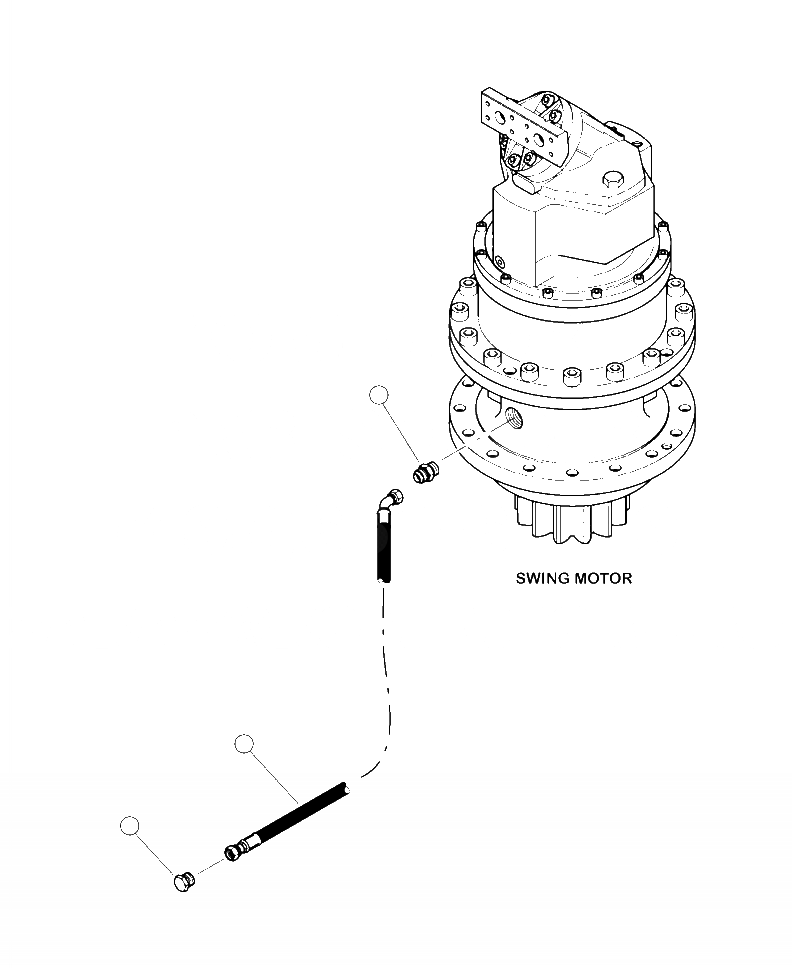 SWING MOTOR