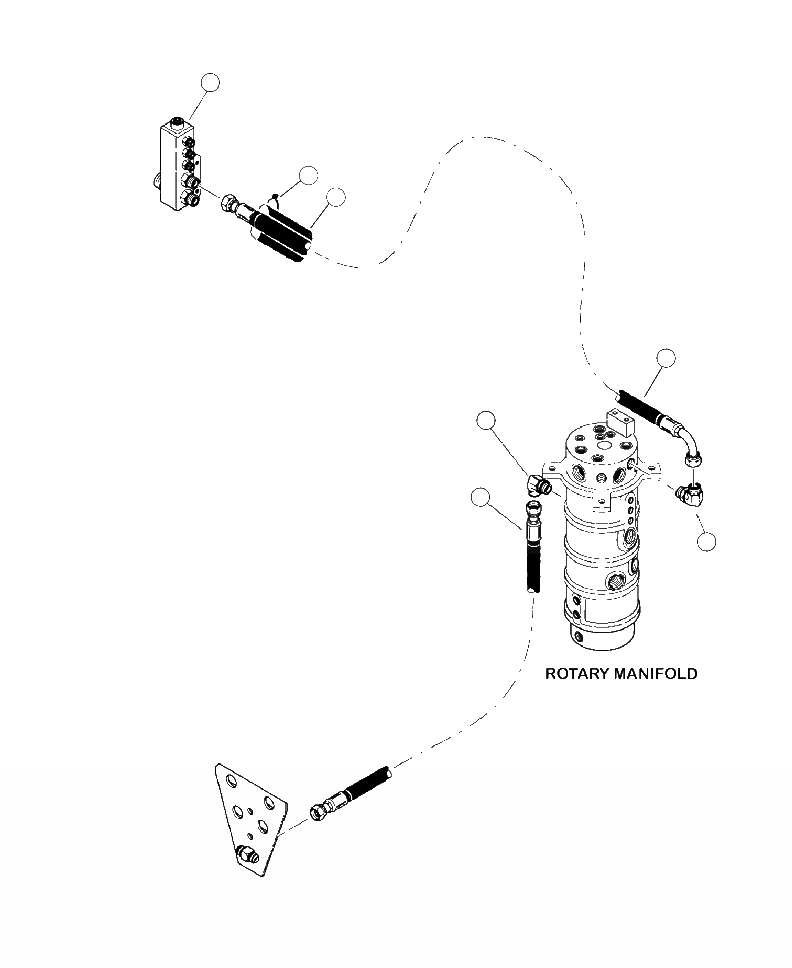 ROTARY MANIFOLD