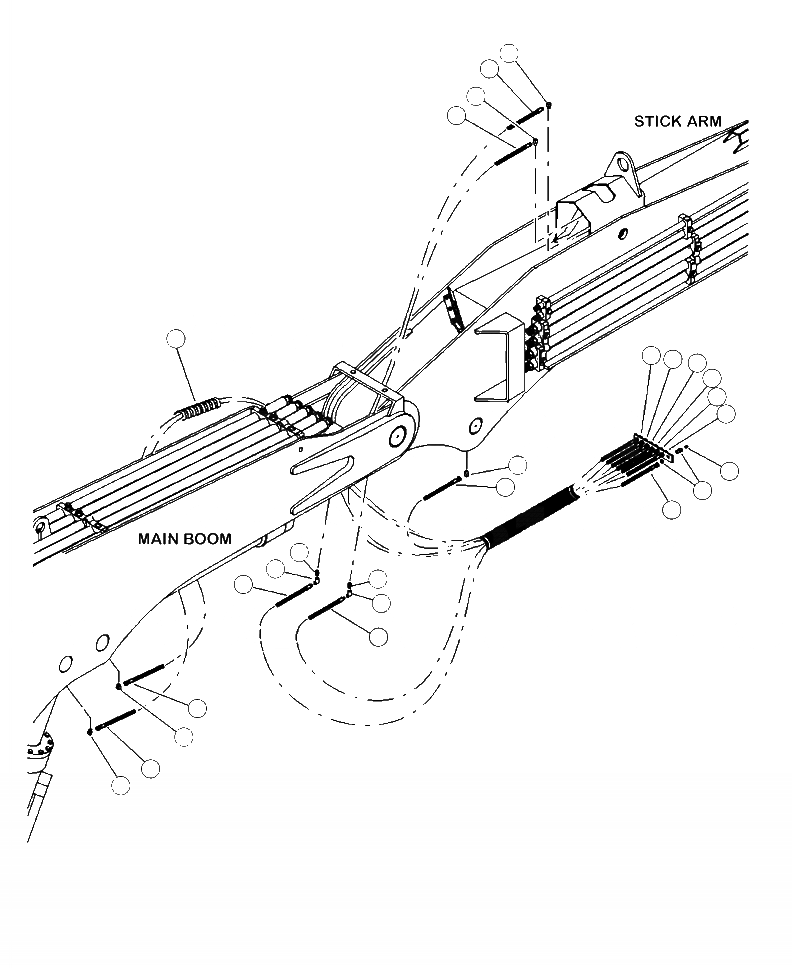 STICK ARM

MAIN BOOM