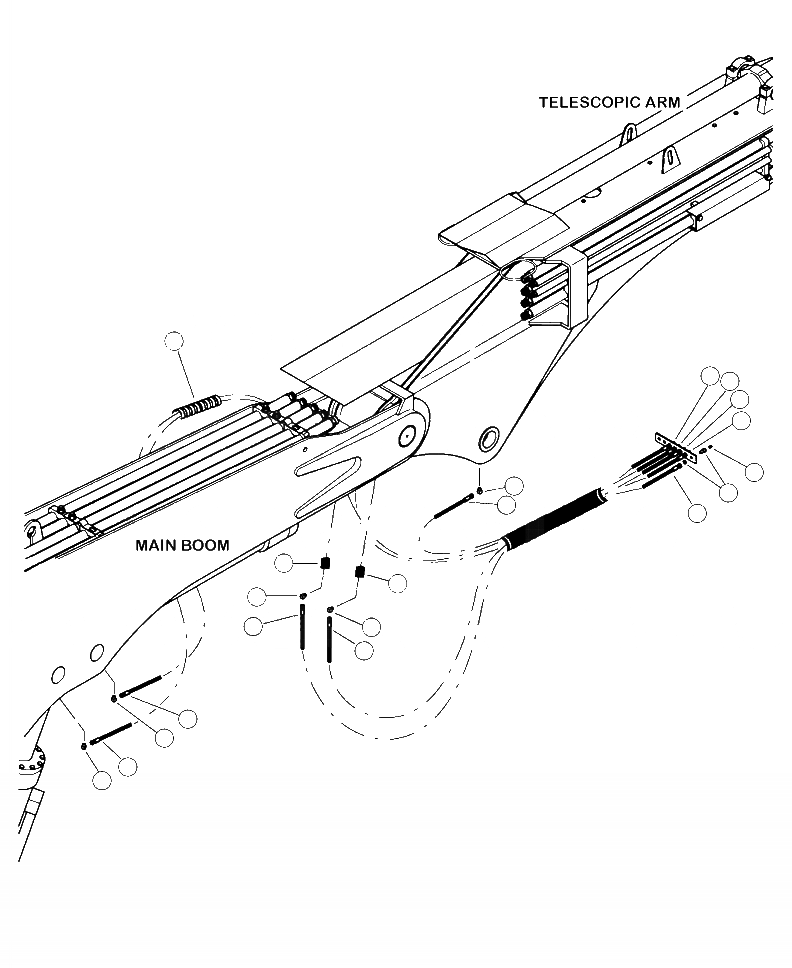 TELESCOPIC ARM

MAIN BOOM