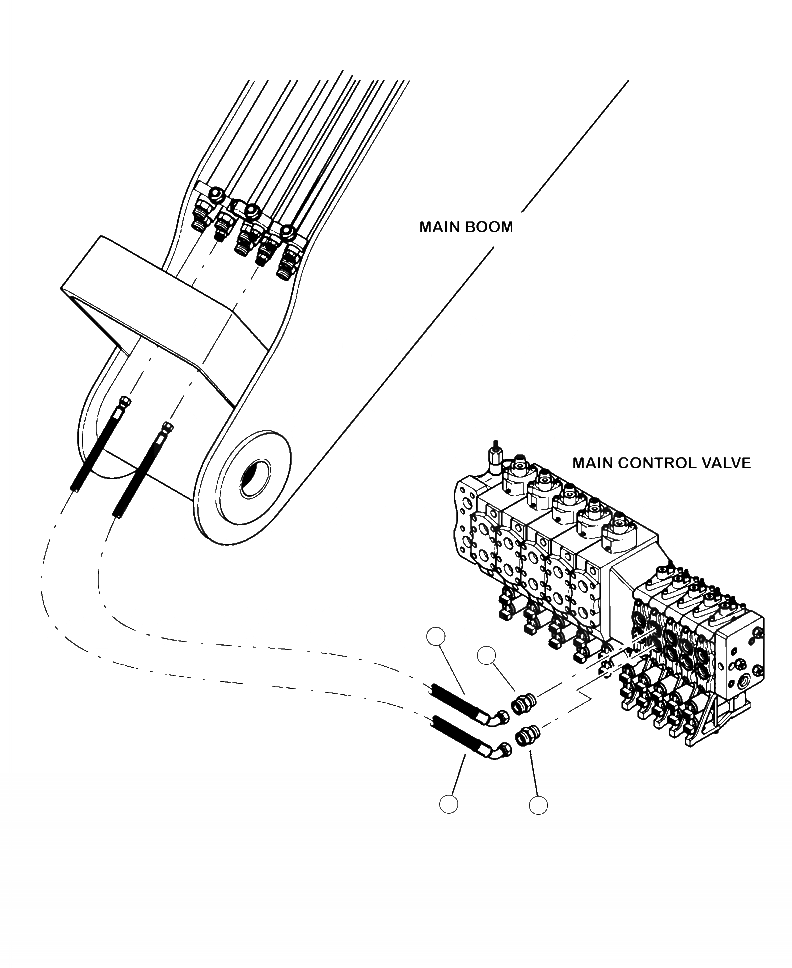 MAIN BOOM

MAIN CONTROL VALVE