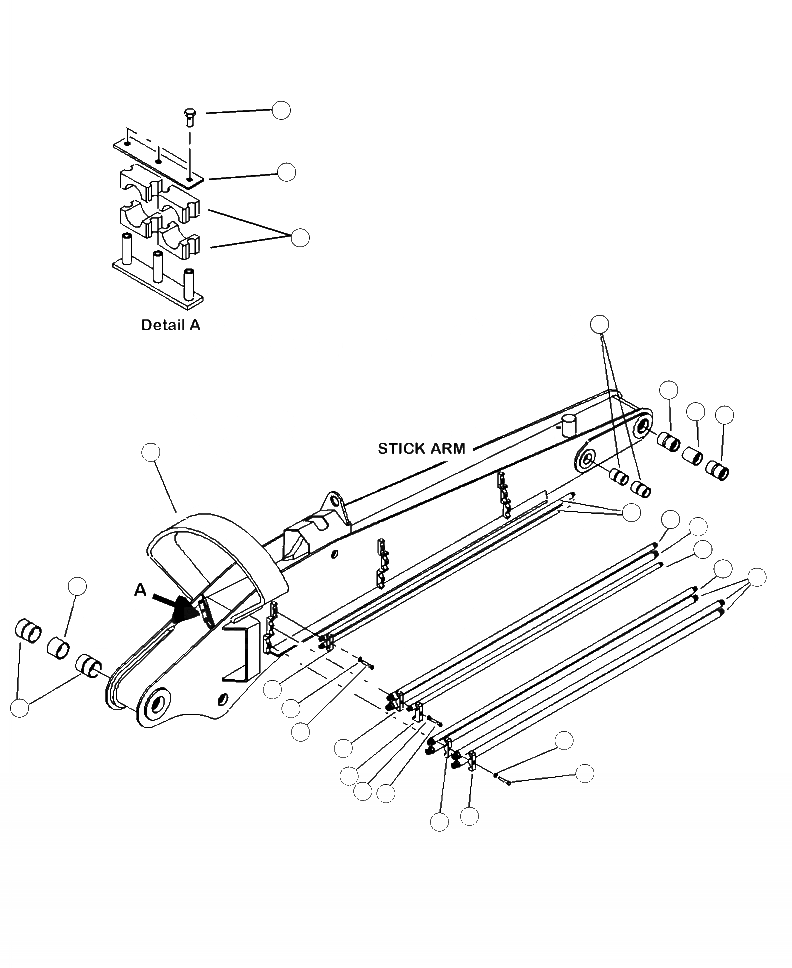 Detail A

STICK ARM

A