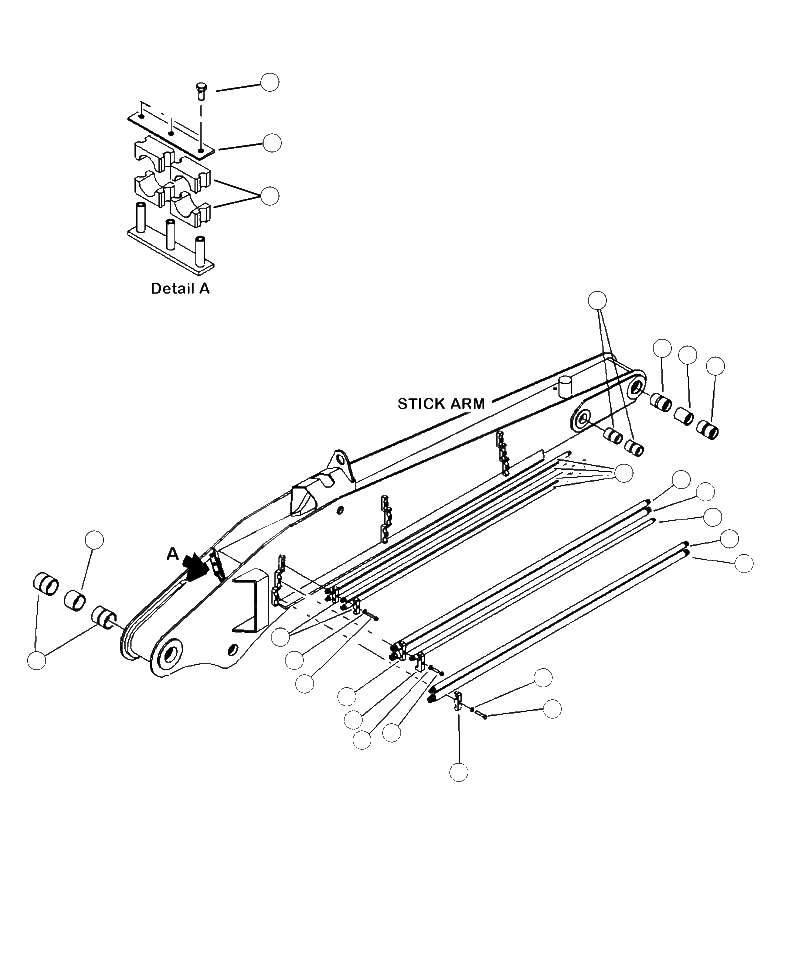 Detail A

STICK ARM

A