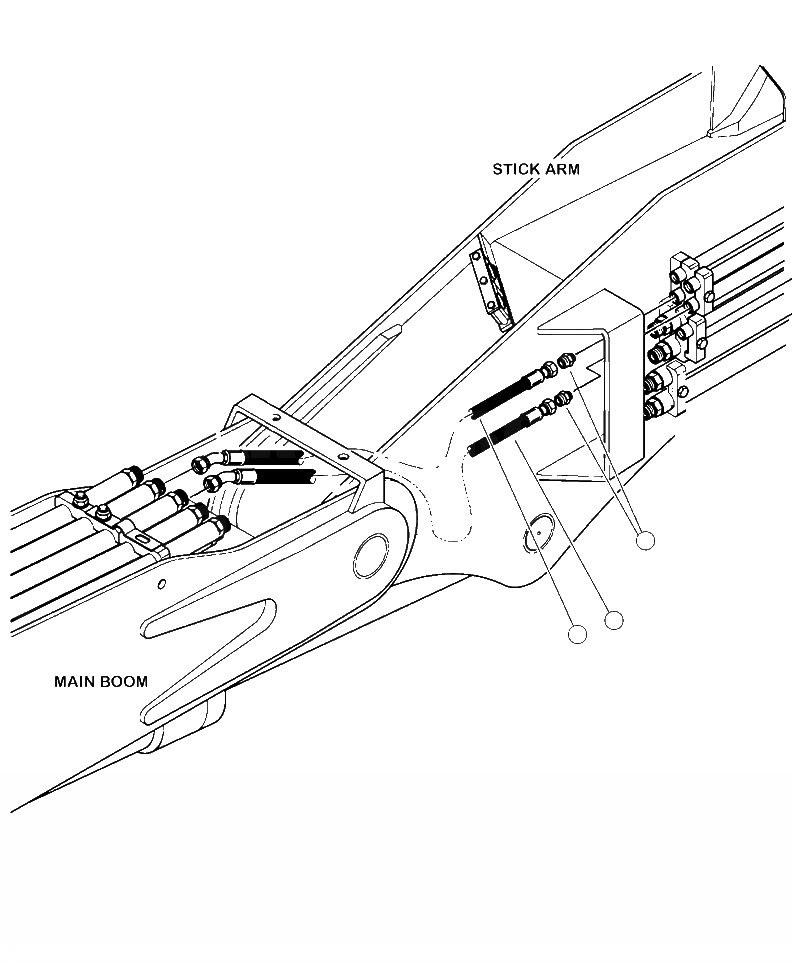 STICK ARM

MAIN BOOM