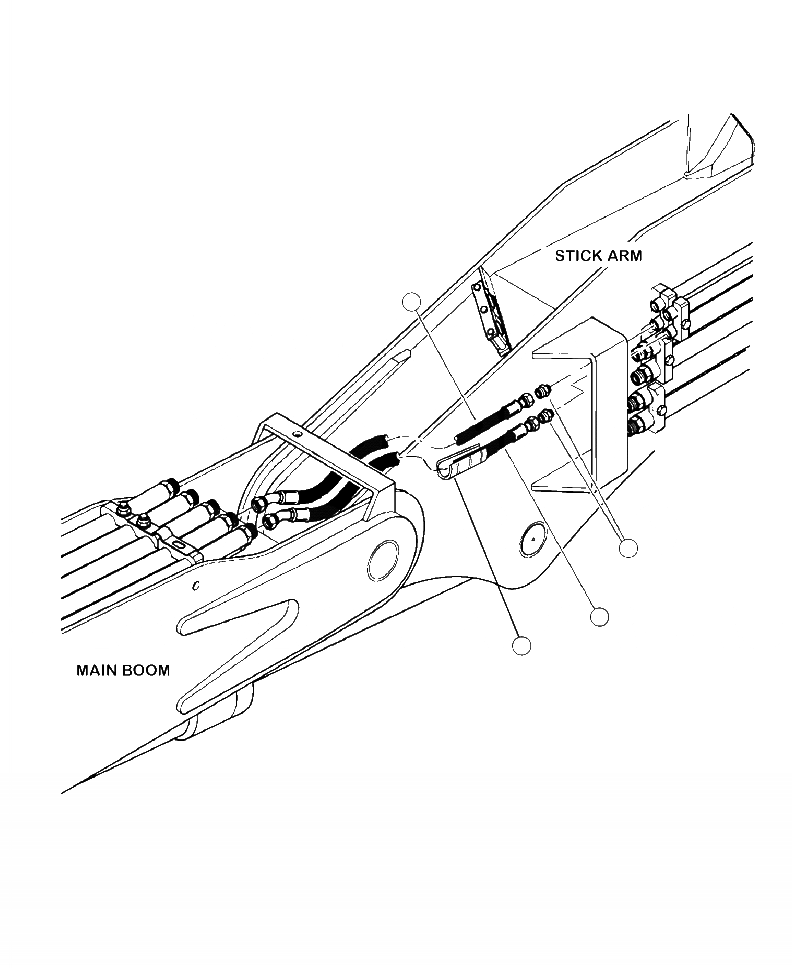 STICK ARM

MAIN BOOM