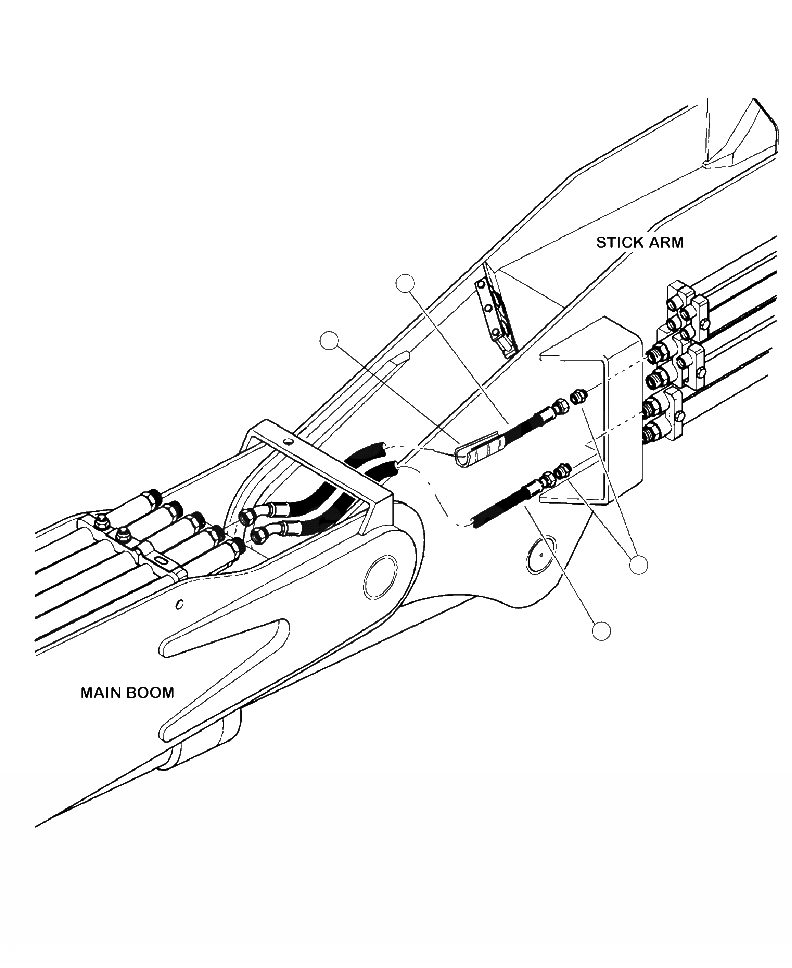 STICK ARM

MAIN BOOM