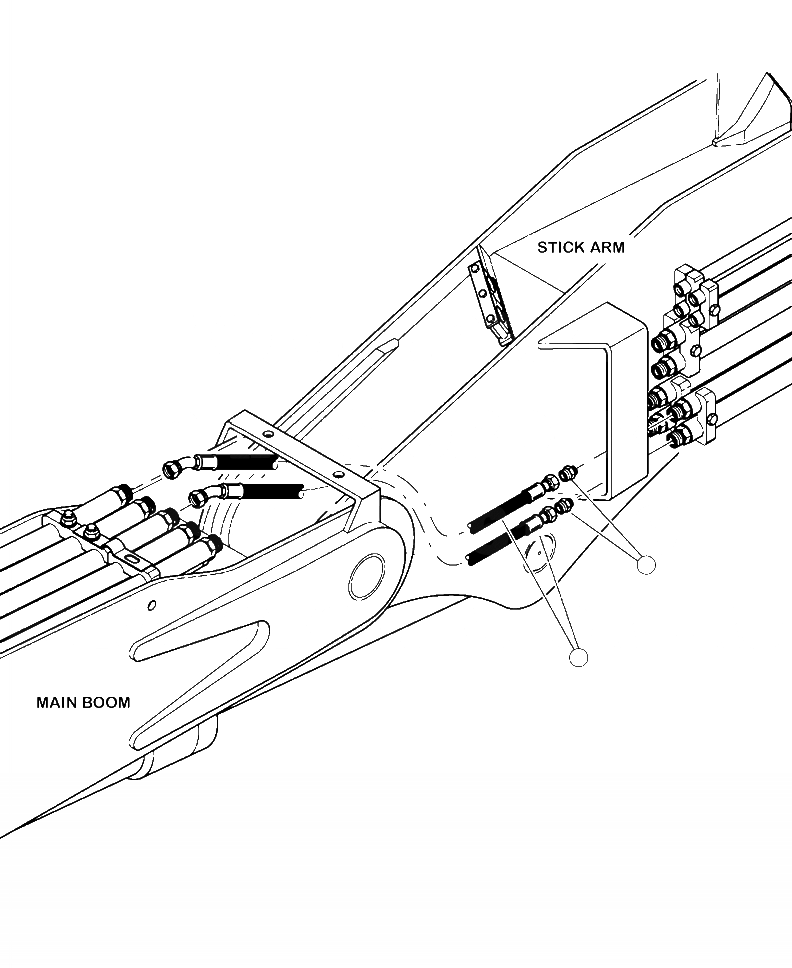 STICK ARM

MAIN BOOM