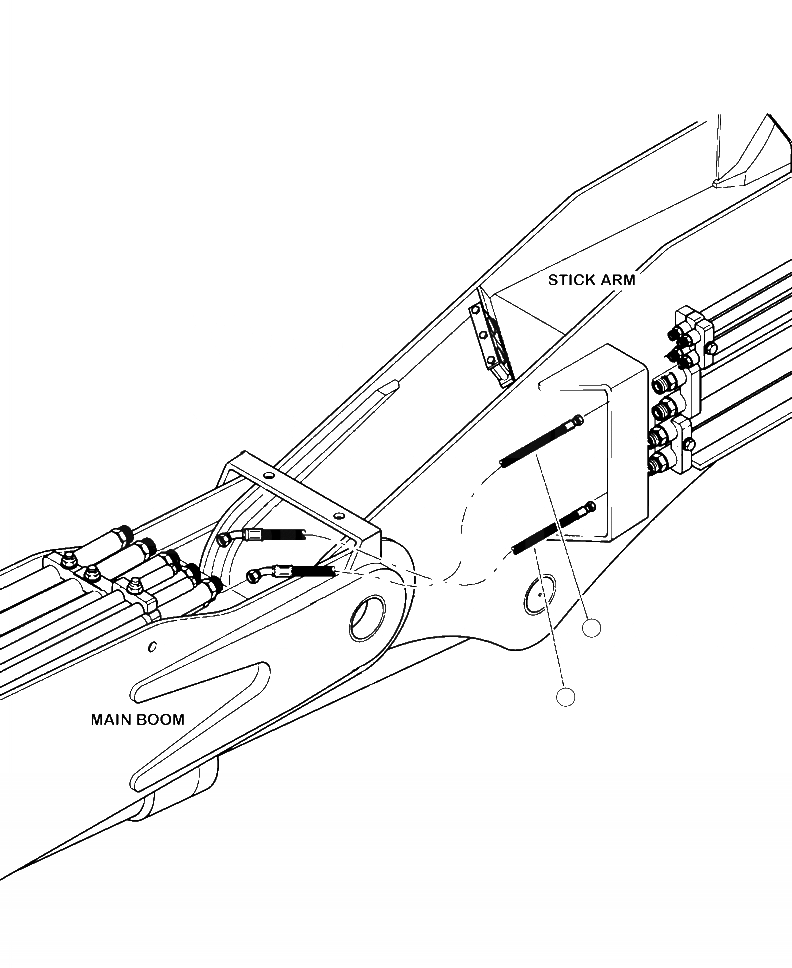 STICK ARM

MAIN BOOM