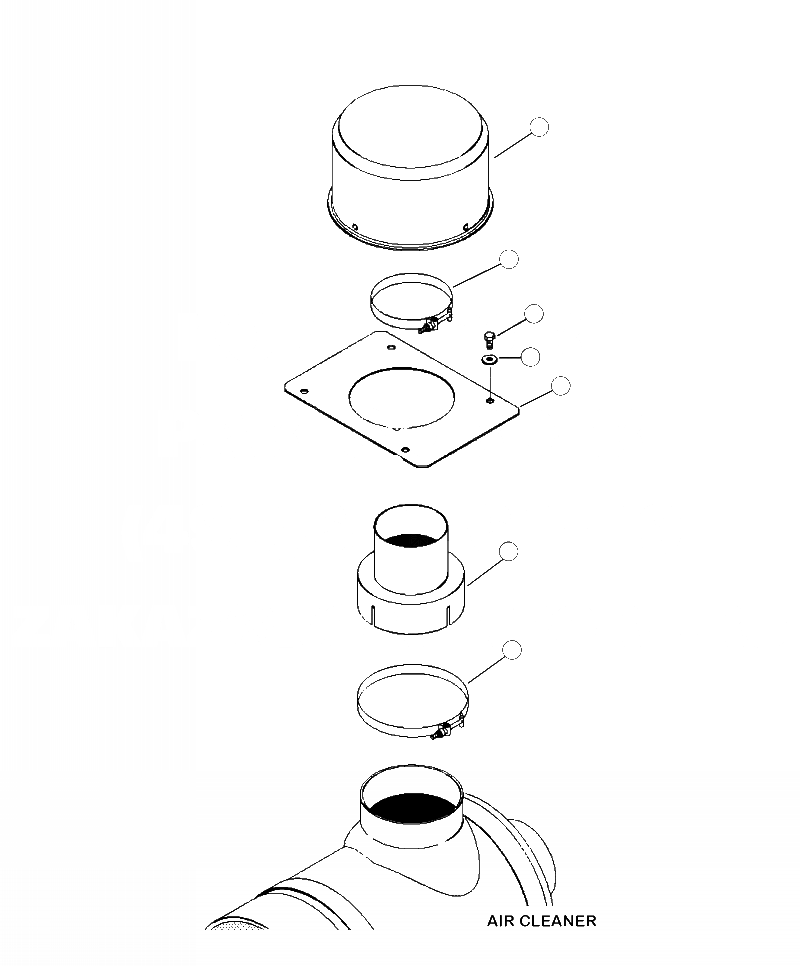 AIR CLEANER