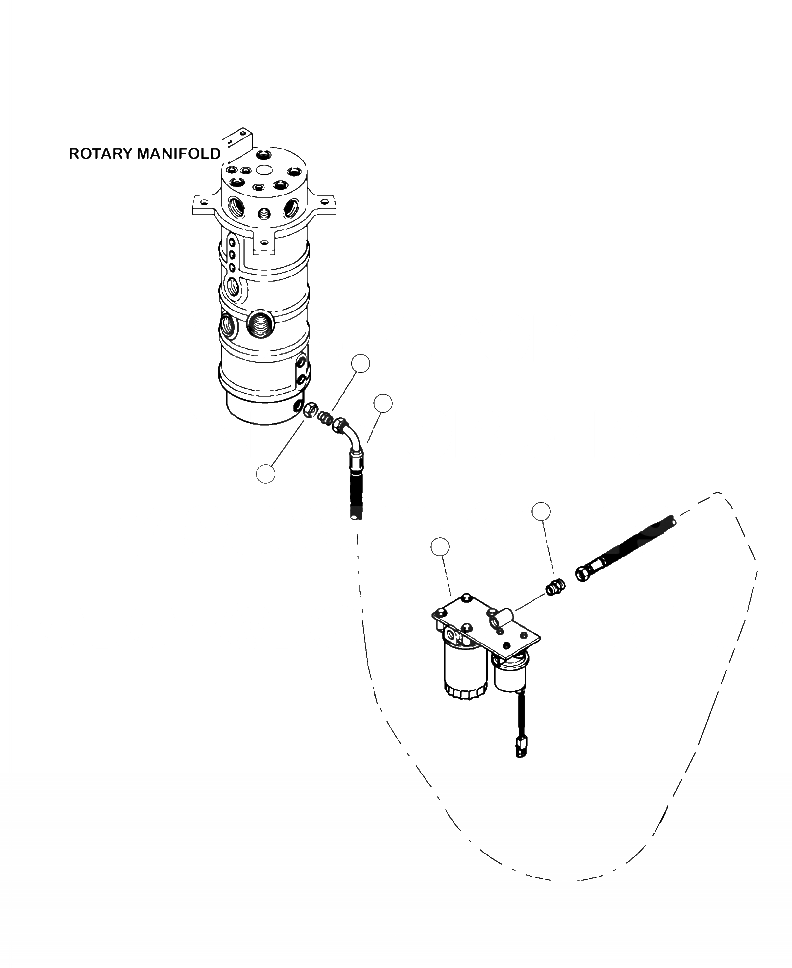 ROTARY MANIFOLD