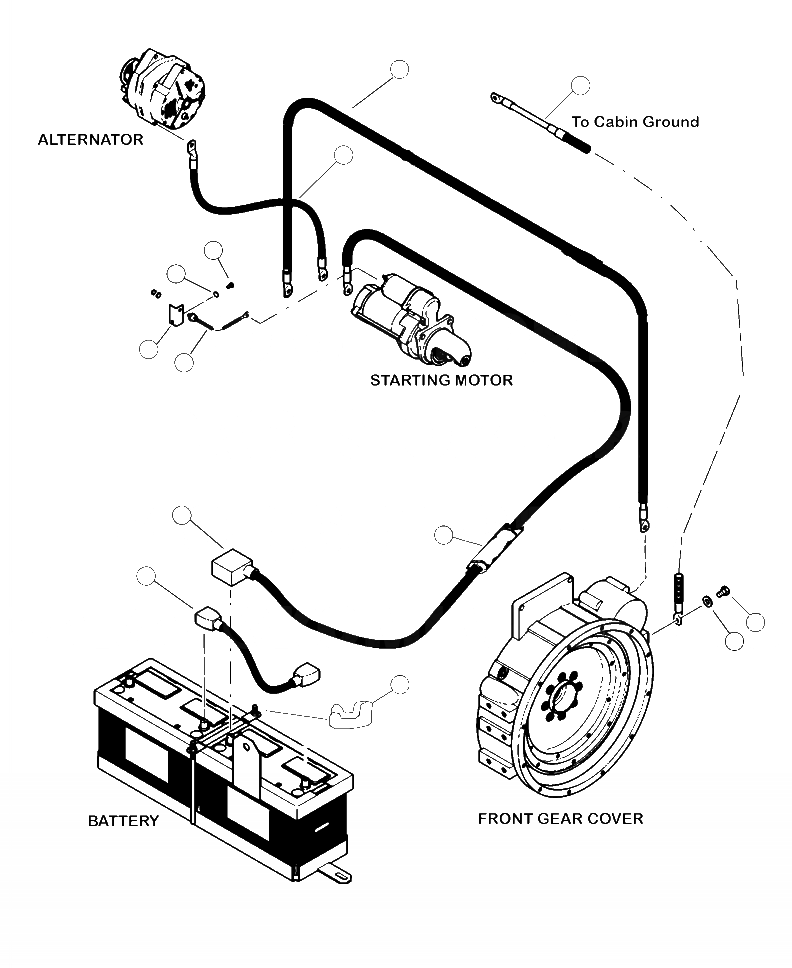 ALTERNATOR

To Cabin Ground

STARTING MOTOR

BATTERY

FRONT GEAR COVER