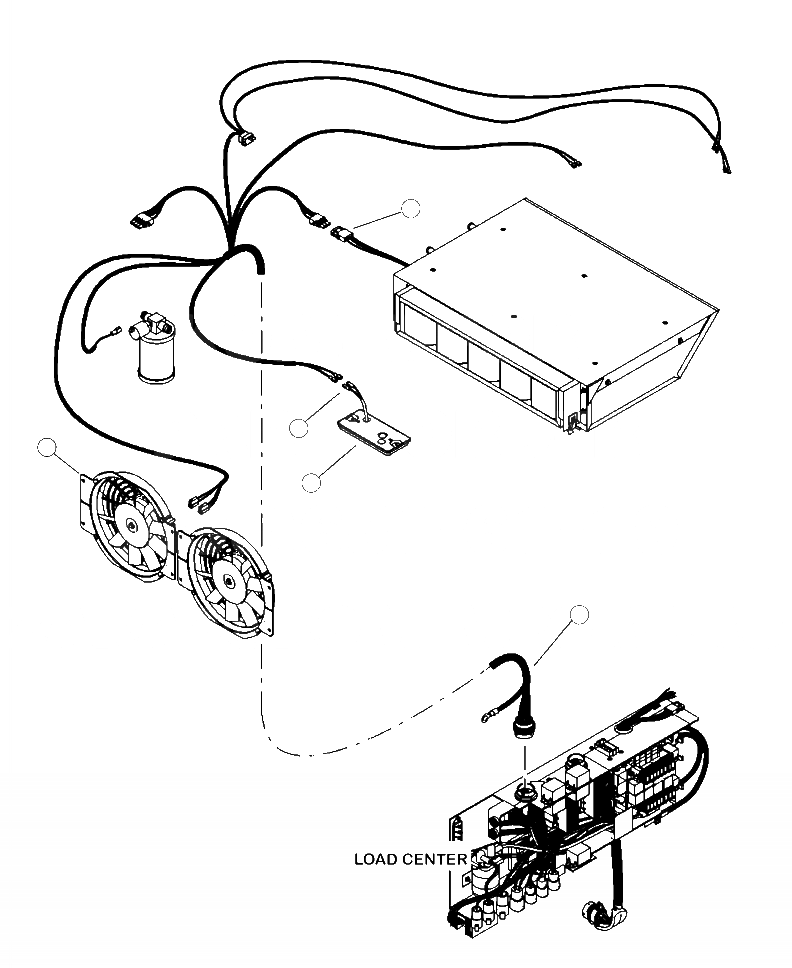 LOAD CENTER