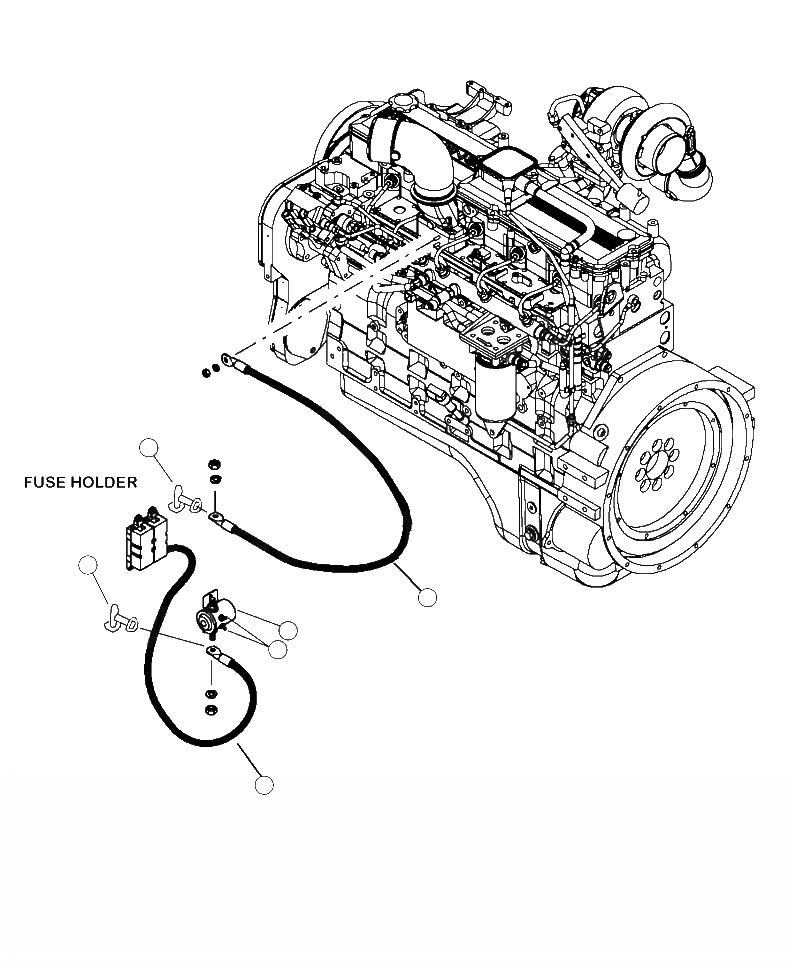 FUSE HOLDER