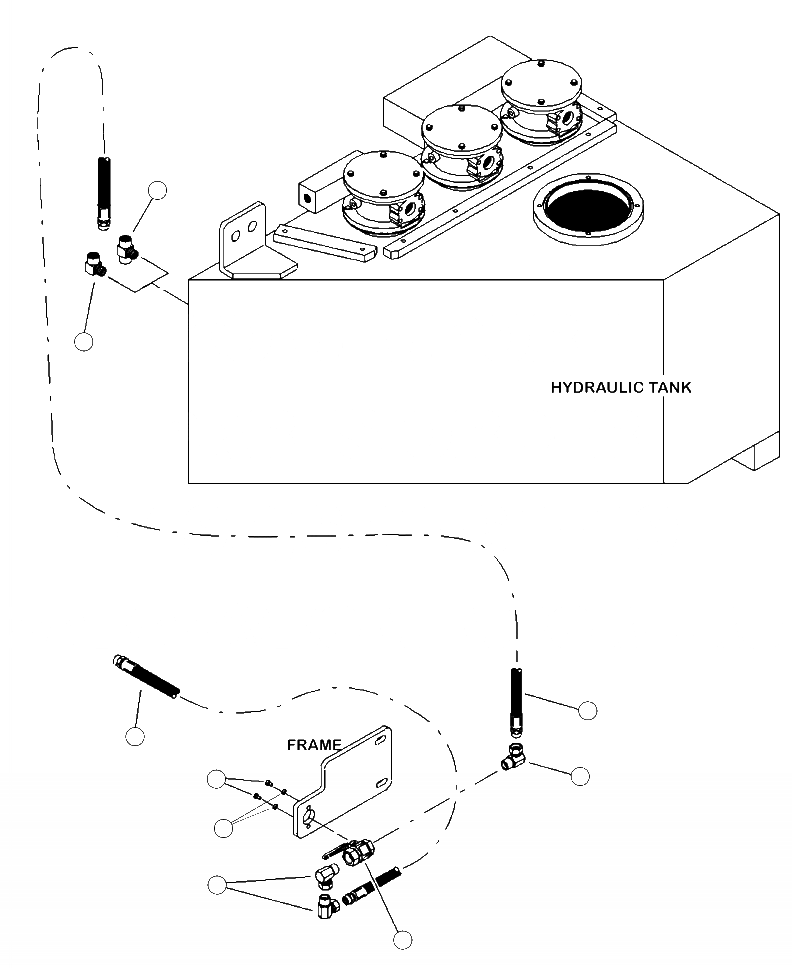 HYDRAULIC TANK

FRAME