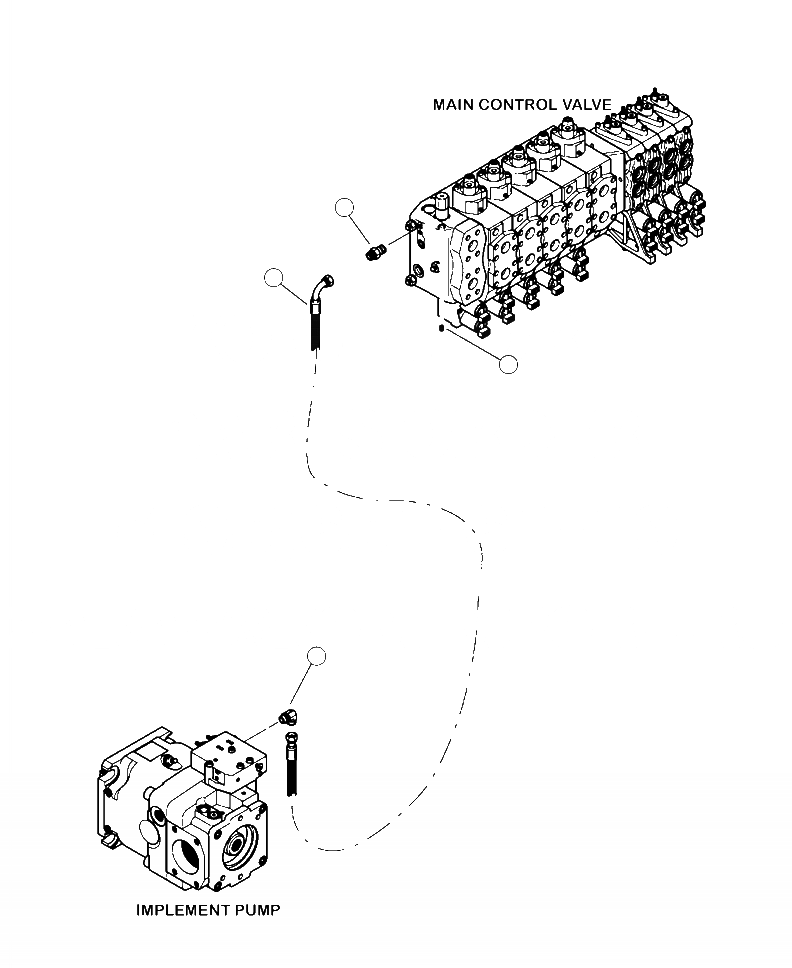 MAIN CONTROL VALVE

IMPLEMENT PUMP