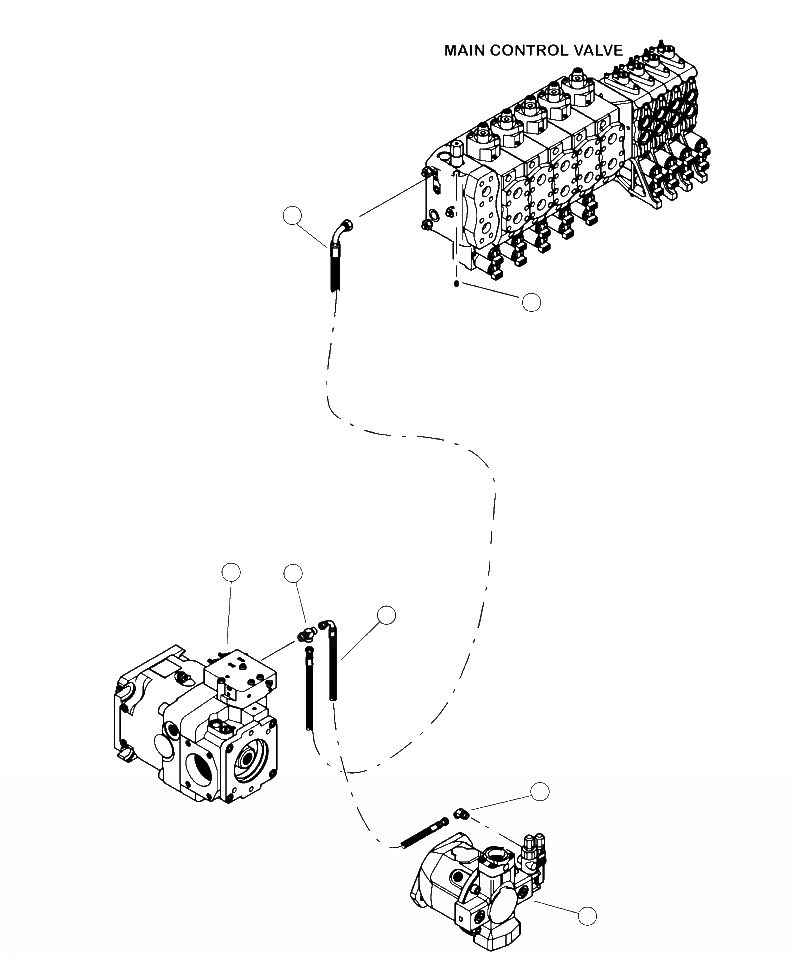 MAIN CONTROL VALVE