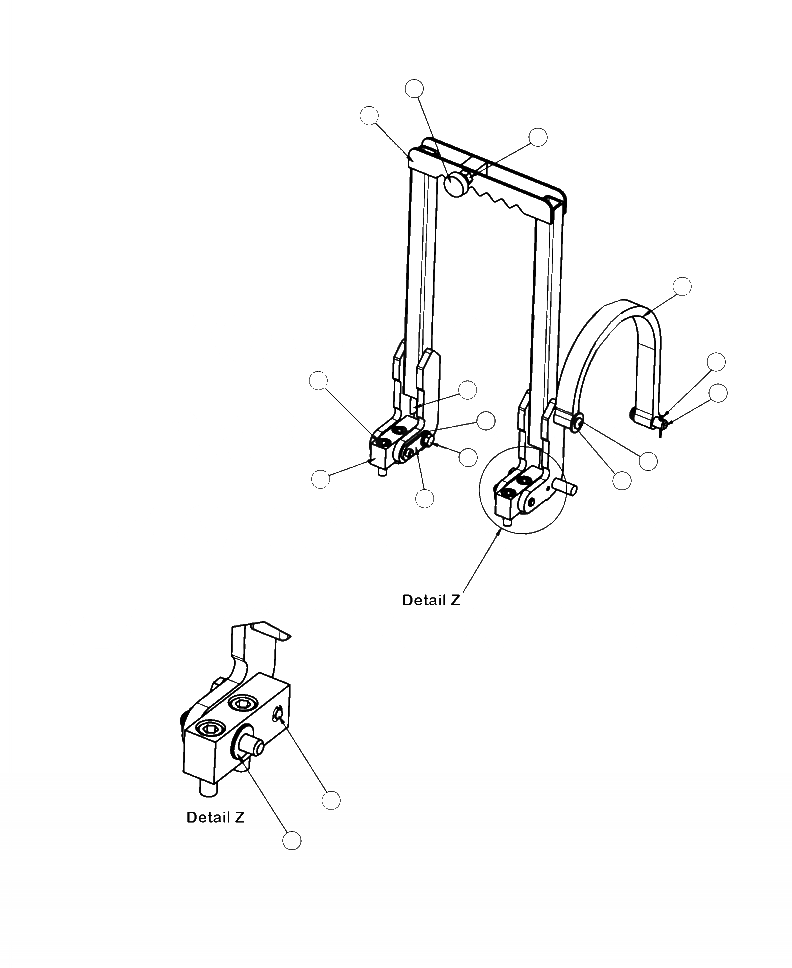 Detail Z

Detail Z