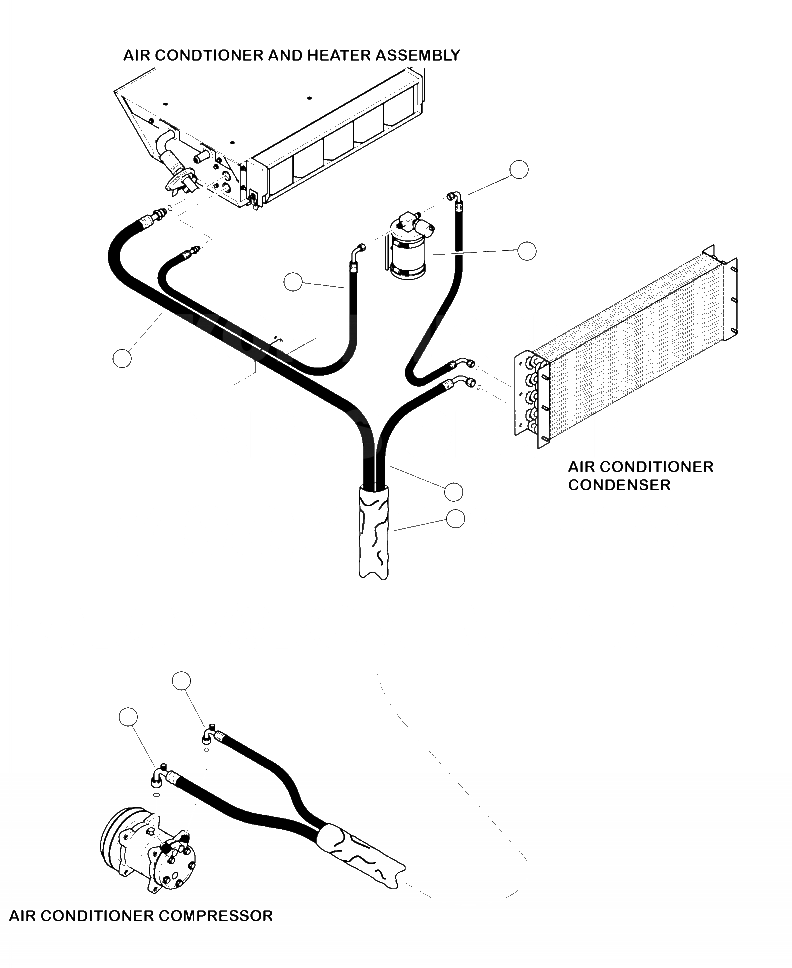 AIR CONDTIONER AND HEATER ASSEMBLY

AIR CONDITIONER CONDENSER

AIR CONDITIONER COMPRESSOR