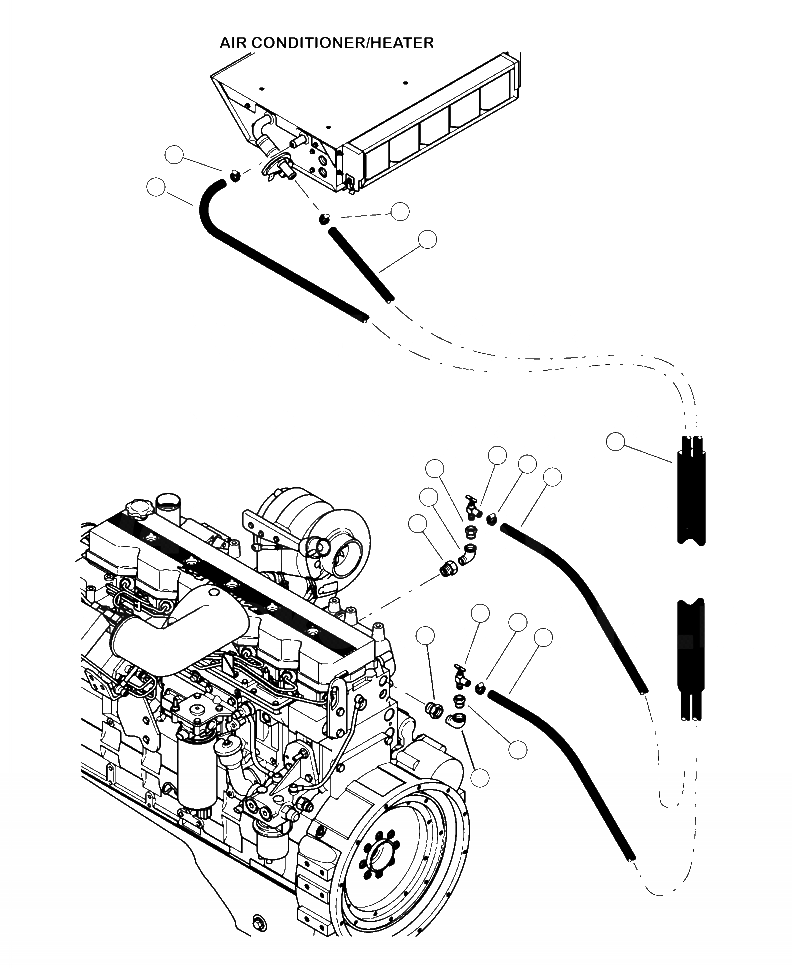 AIR CONDITIONER/HEATER