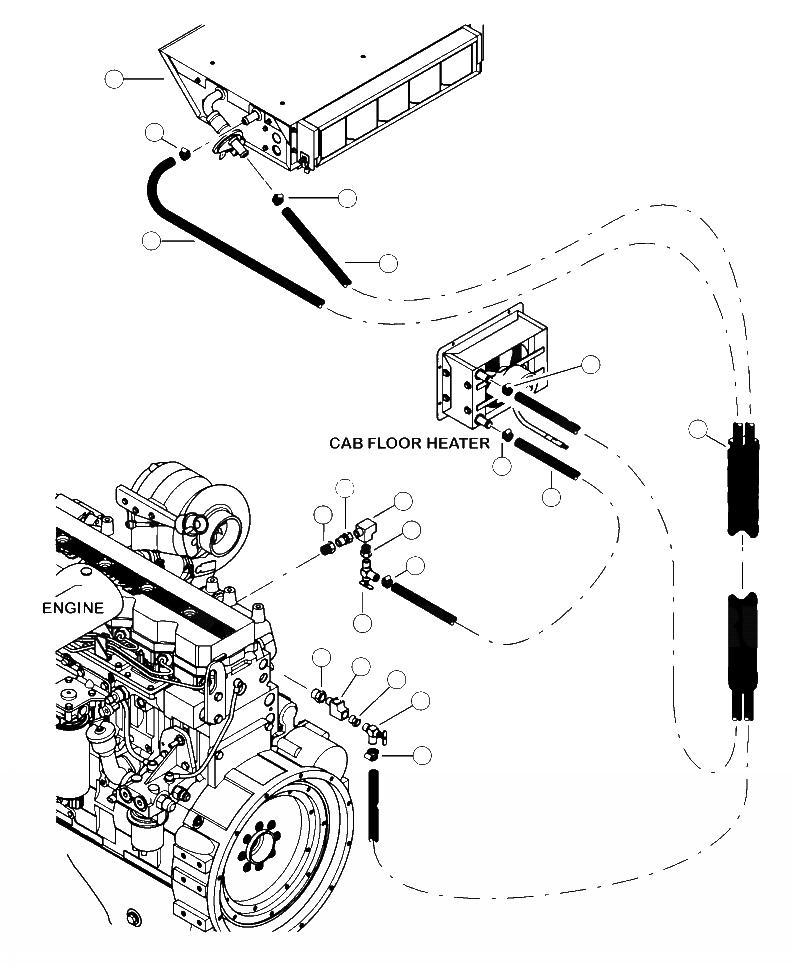 CAB FLOOR HEATER

ENGINE