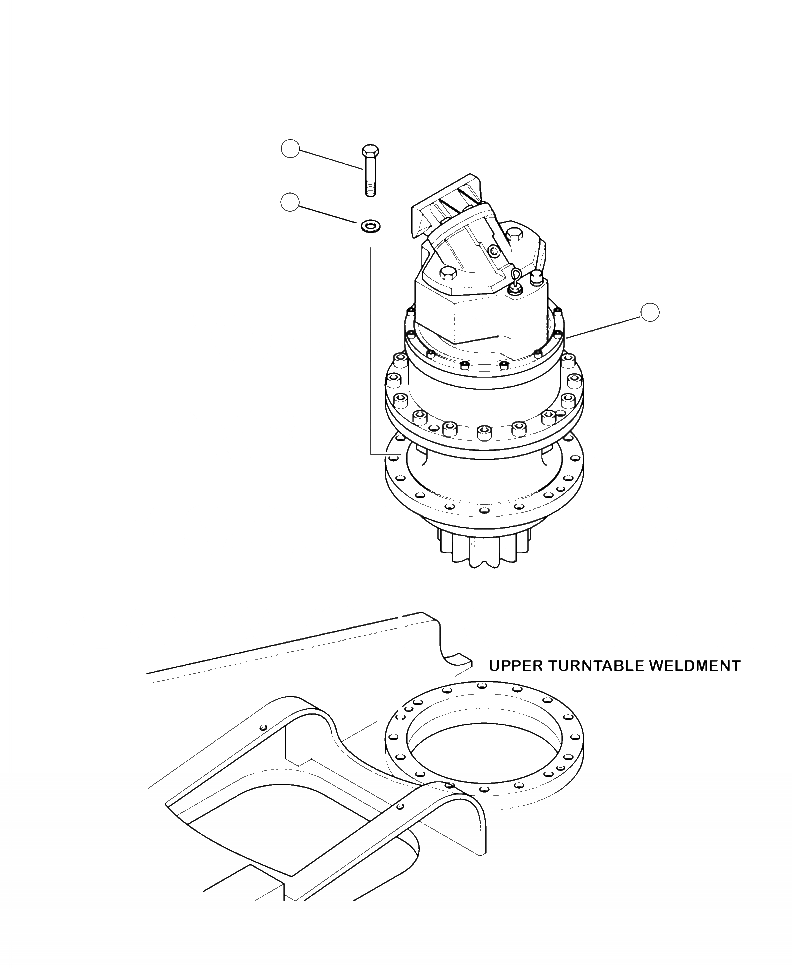 UPPER TURNTABLE WELDMENT