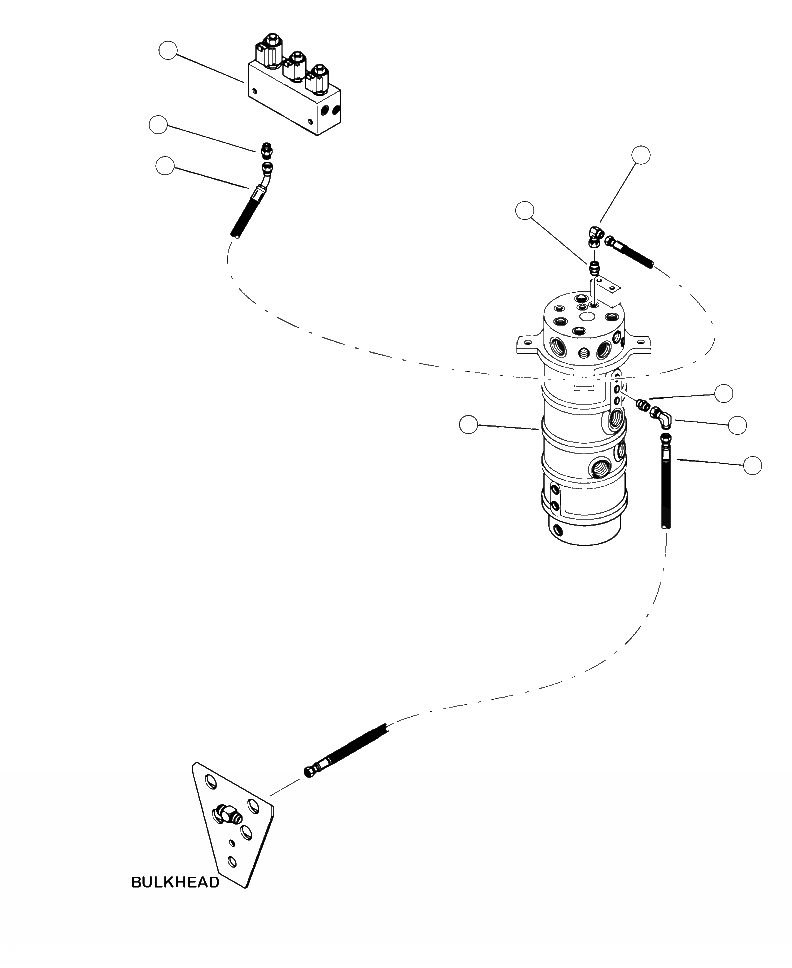 BULKHEAD