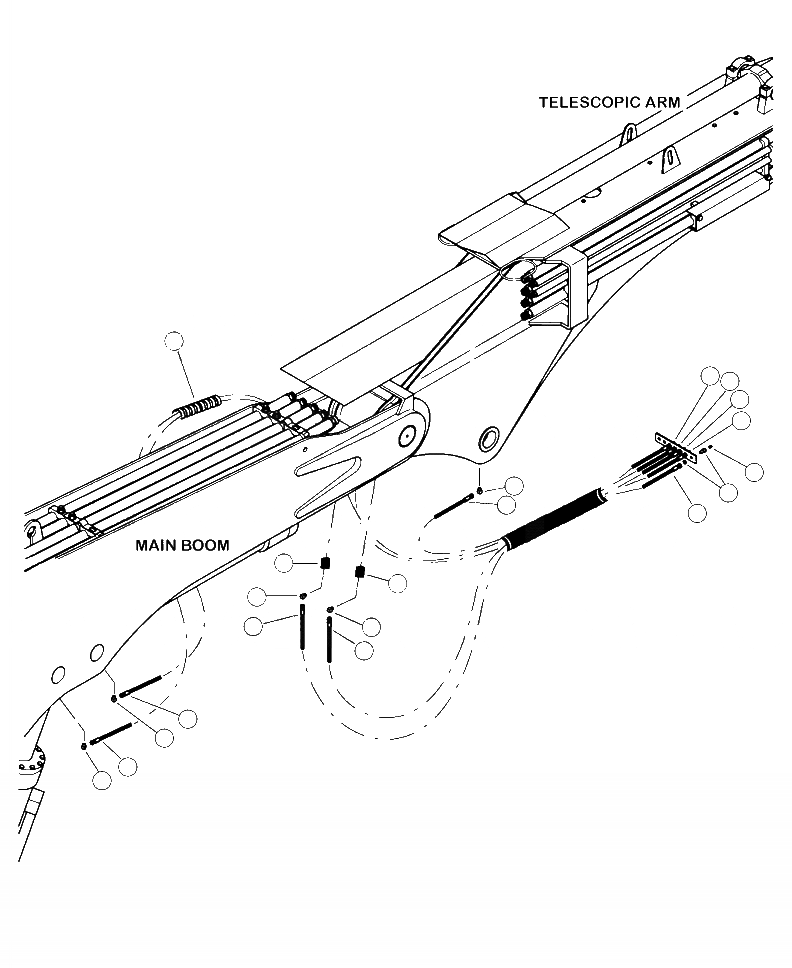 TELESCOPIC ARM

MAIN BOOM