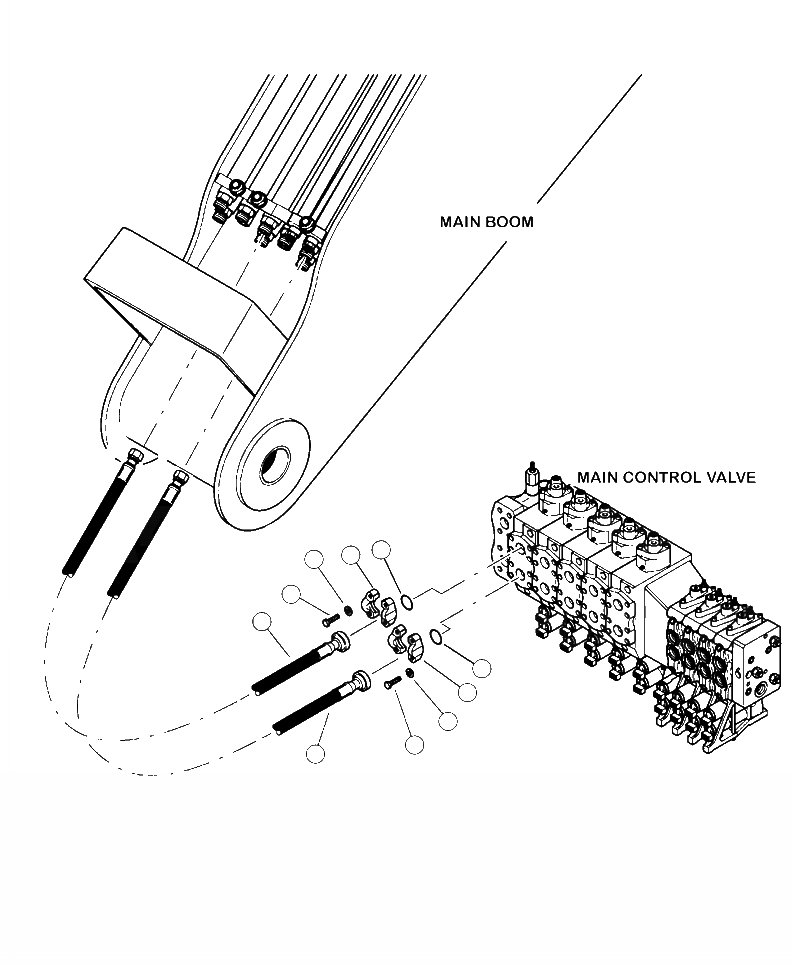 MAIN BOOM

MAIN CONTROL VALVE