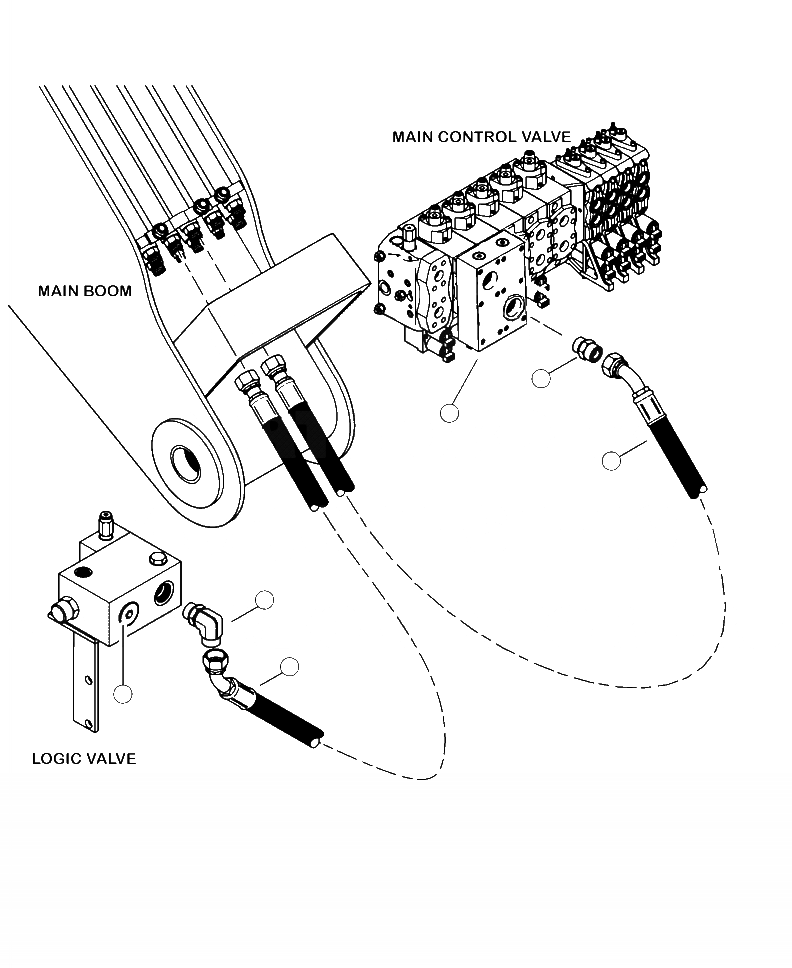 MAIN CONTROL VALVE

MAIN BOOM

LOGIC VALVE