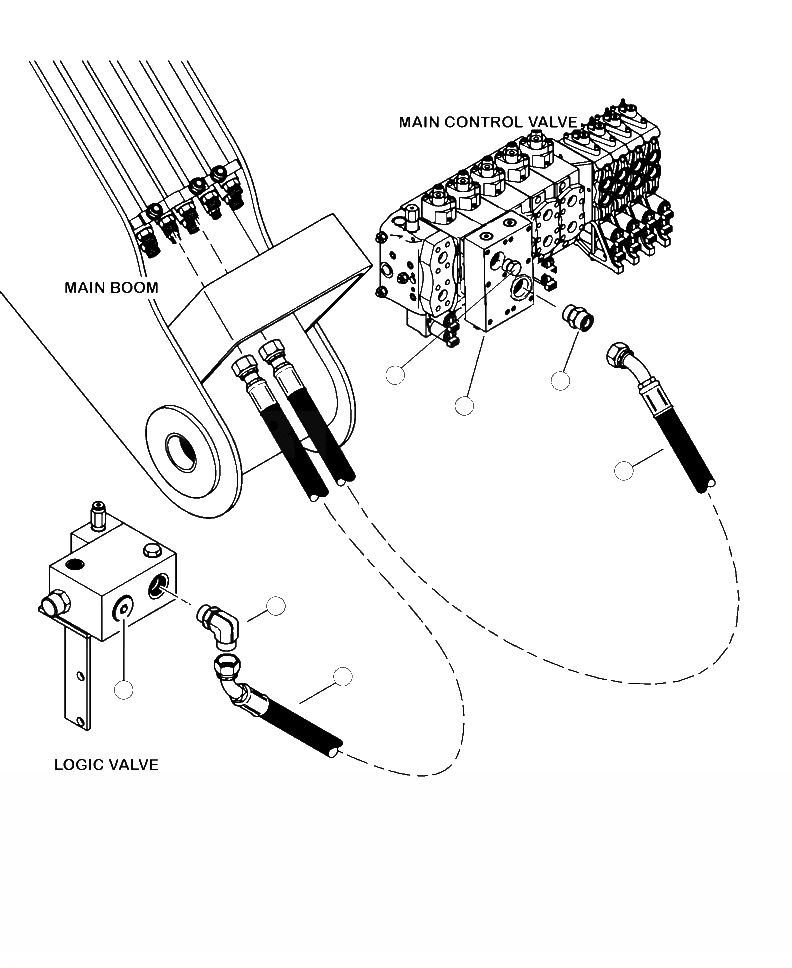 MAIN CONTROL VALVE

MAIN BOOM

LOGIC VALVE