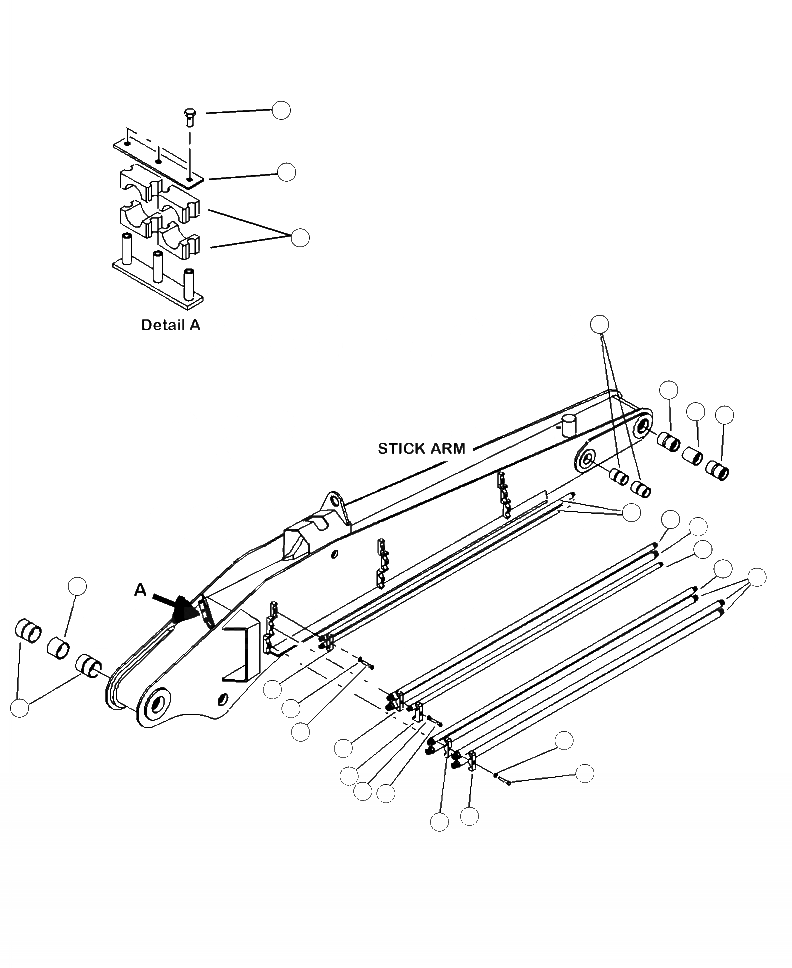 Detail A

STICK ARM

A