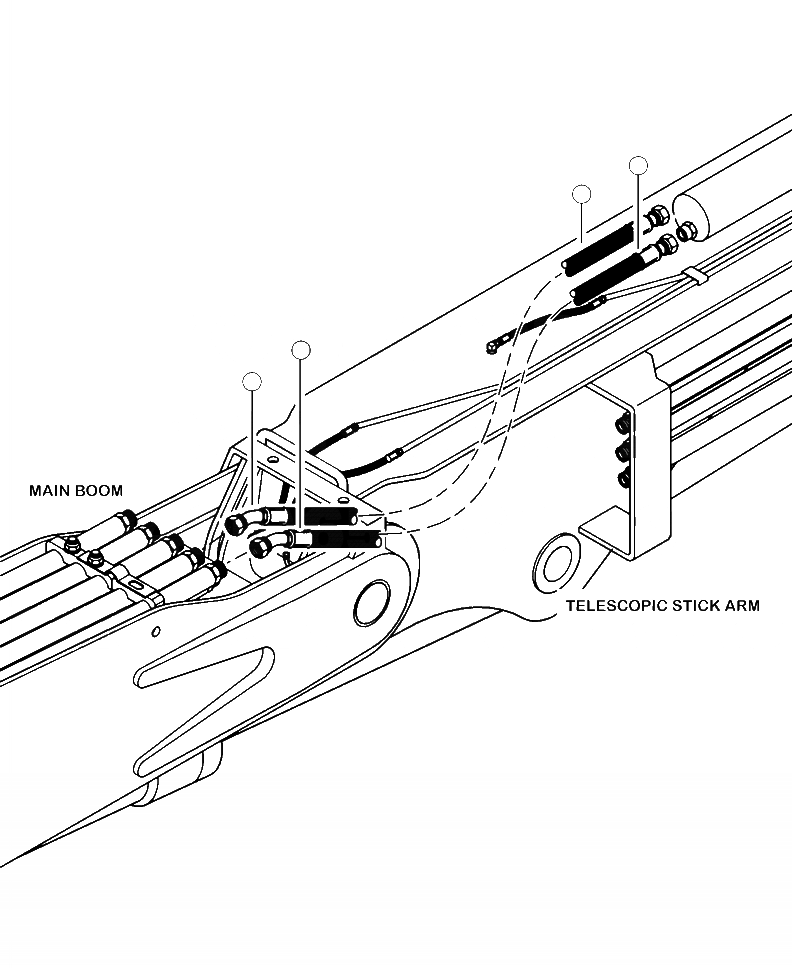 MAIN BOOM

TELESCOPIC STICK ARM