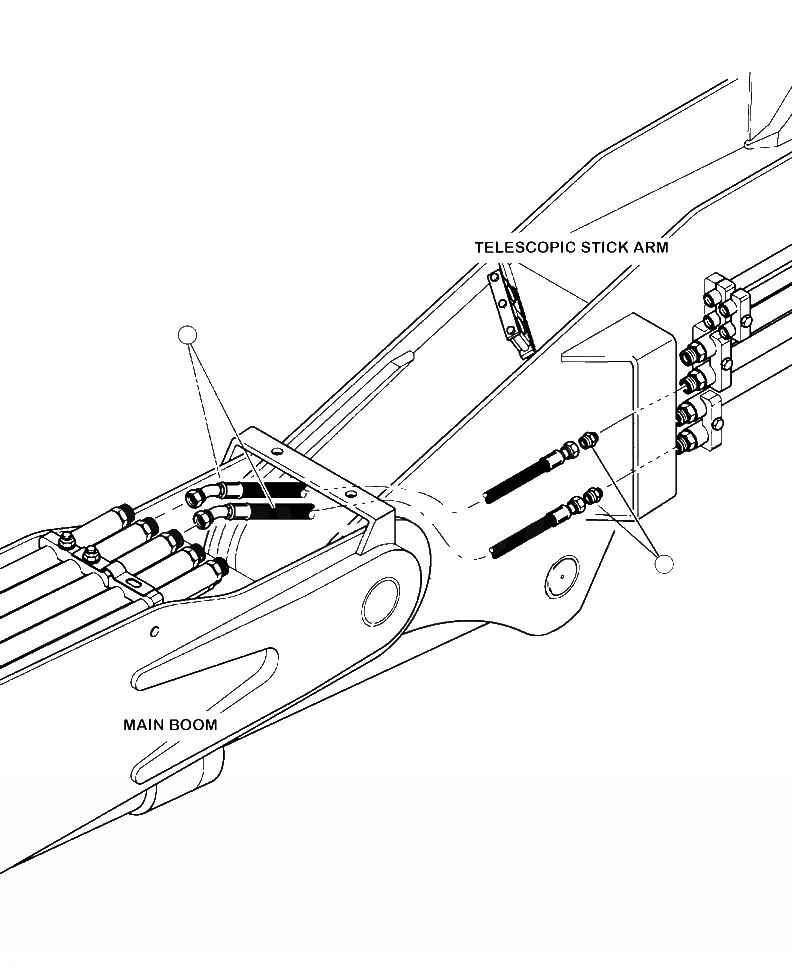 TELESCOPIC STICK ARM

MAIN BOOM