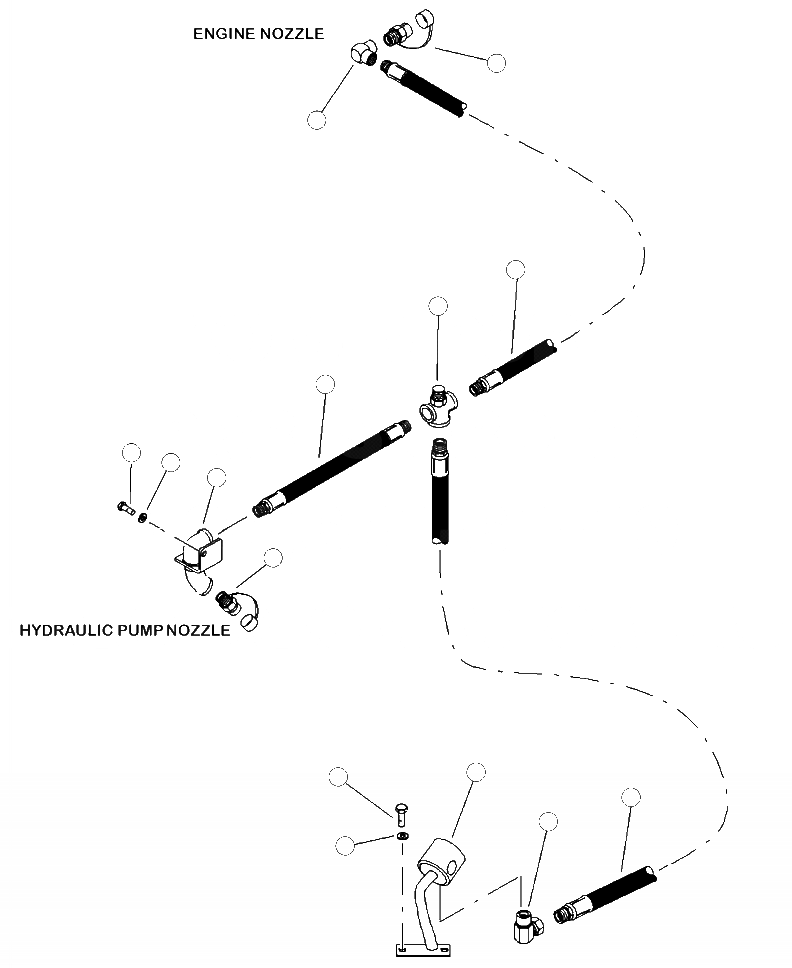 ENGINE NOZZLE

HYDRAULIC PUMP NOZZLE