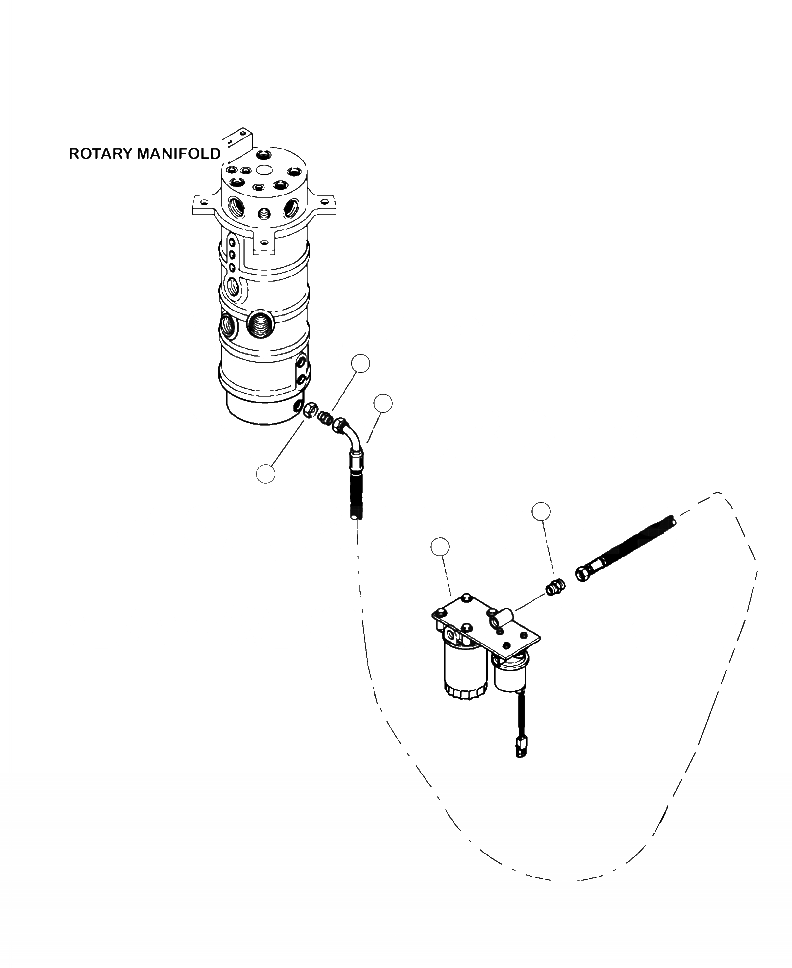 ROTARY MANIFOLD