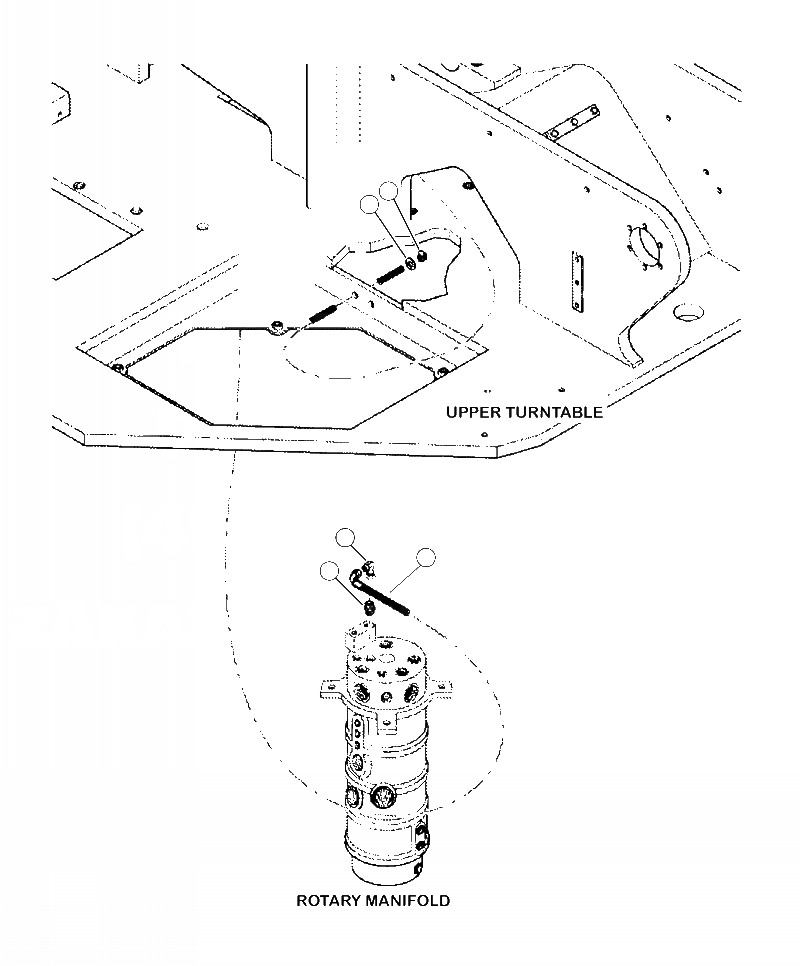 UPPER TURNTABLE

ROTARY MANIFOLD