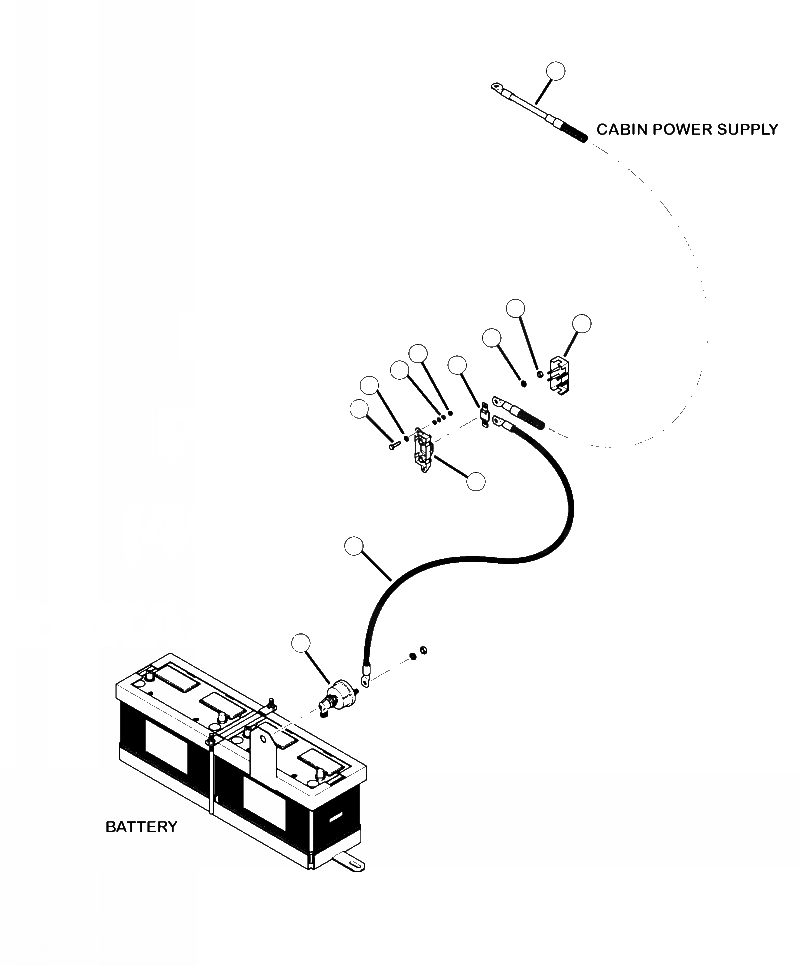 CABIN POWER SUPPLY

BATTERY