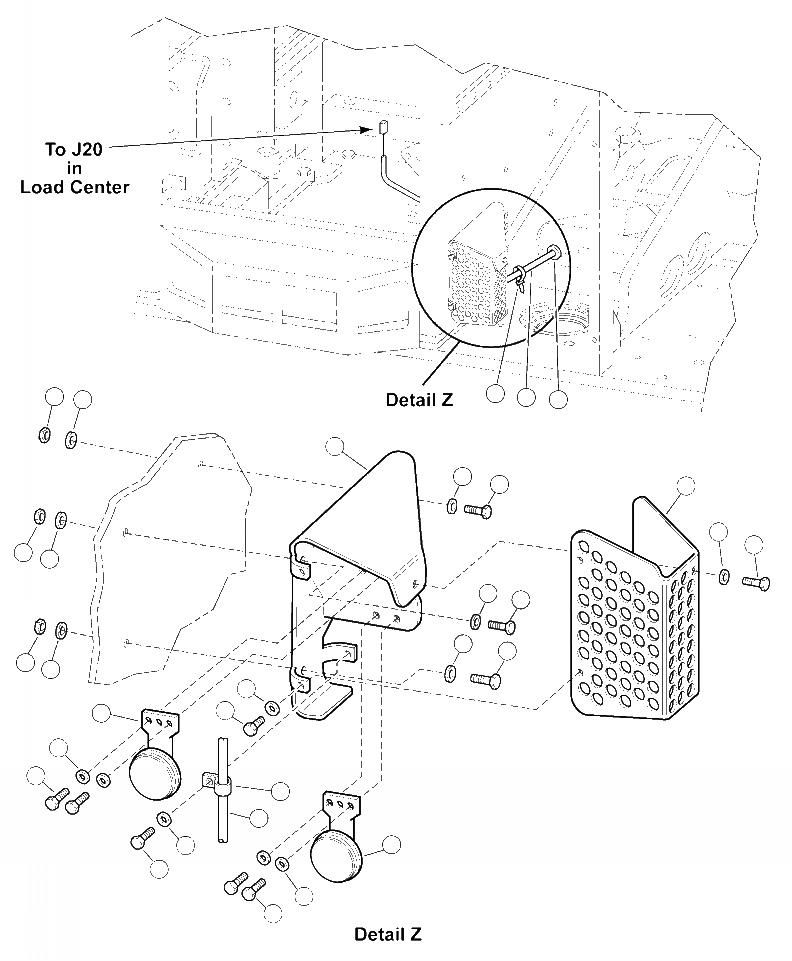 To J20
in
Load Center

Detail Z

Detail Z