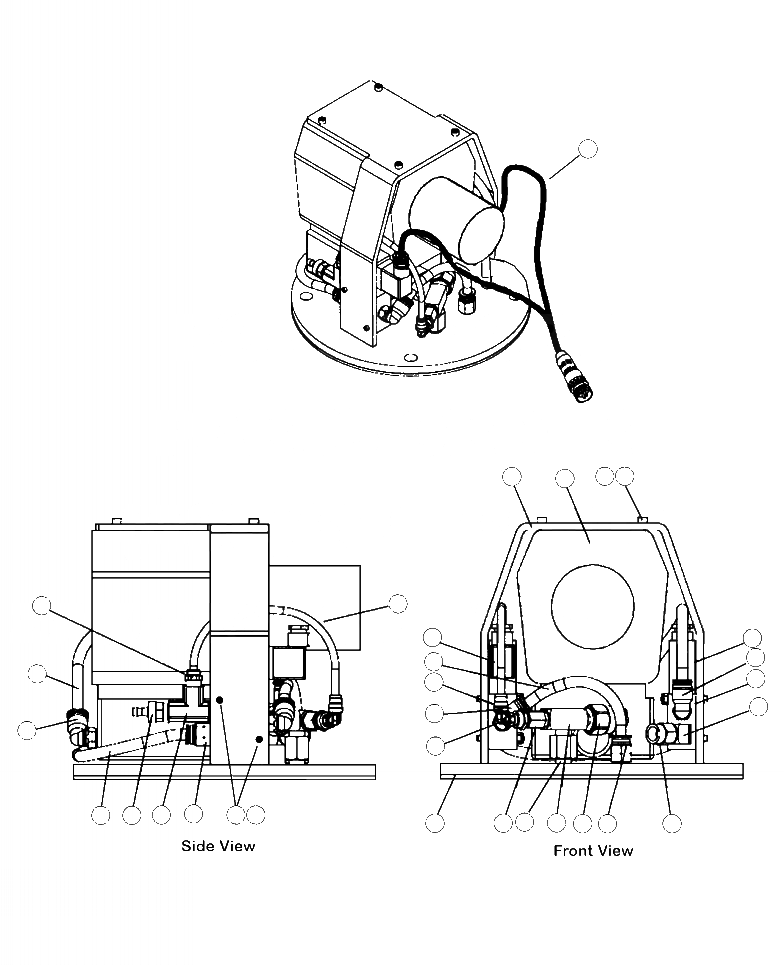 Side View

Front View