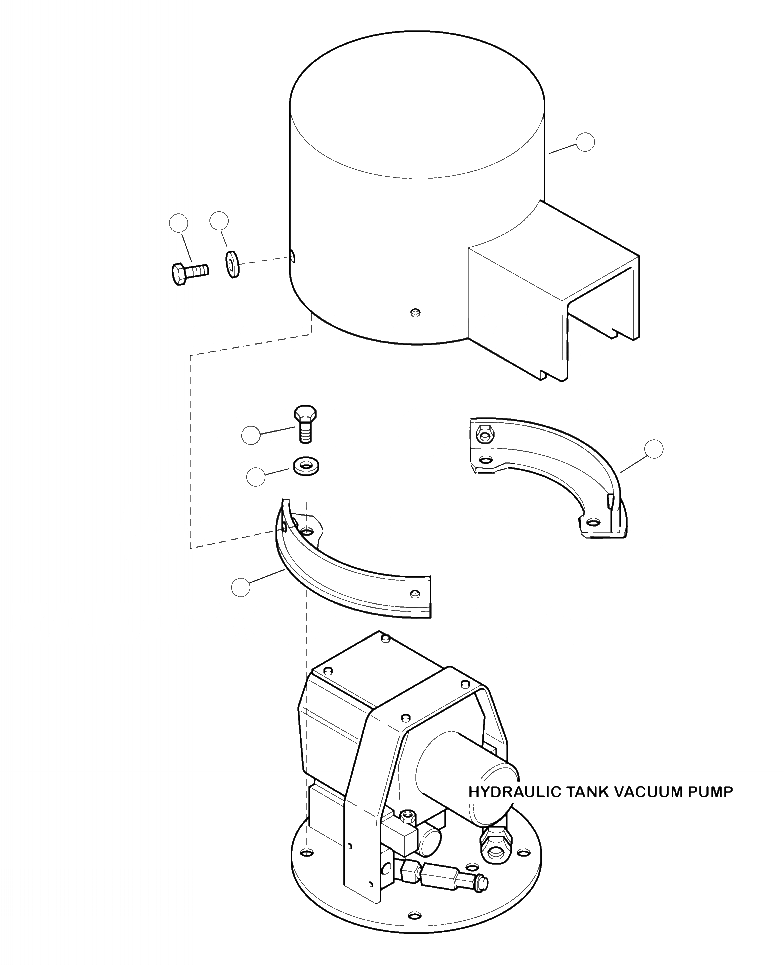 HYDRAULIC TANK VACUUM PUMP