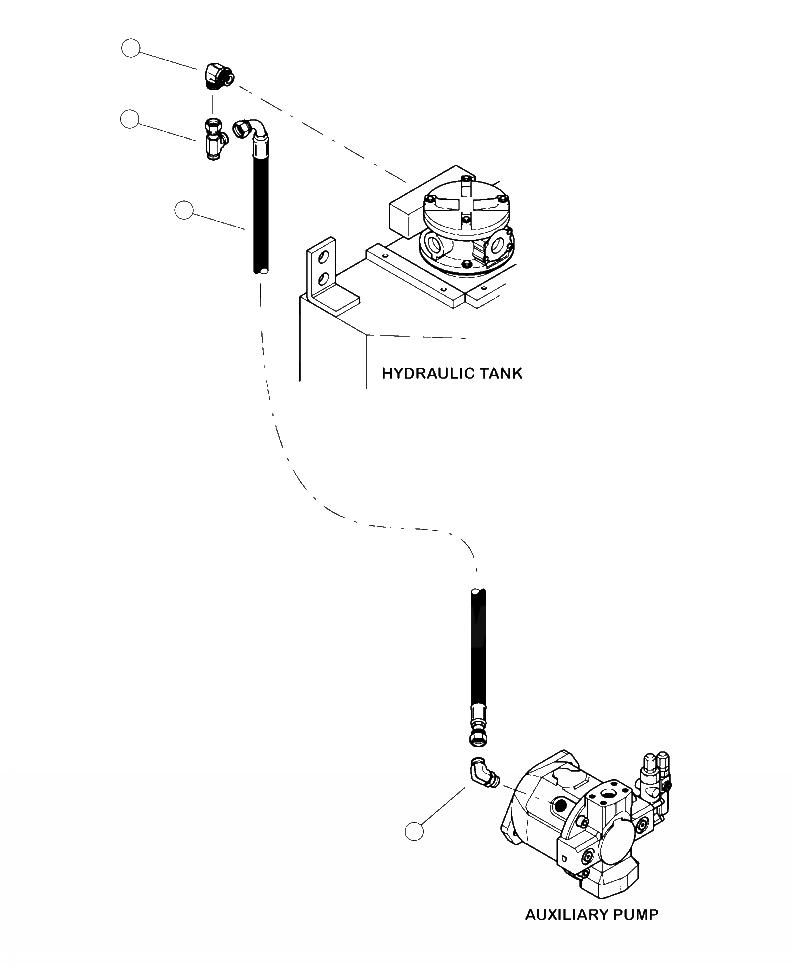 HYDRAULIC TANK

AUXILIARY PUMP