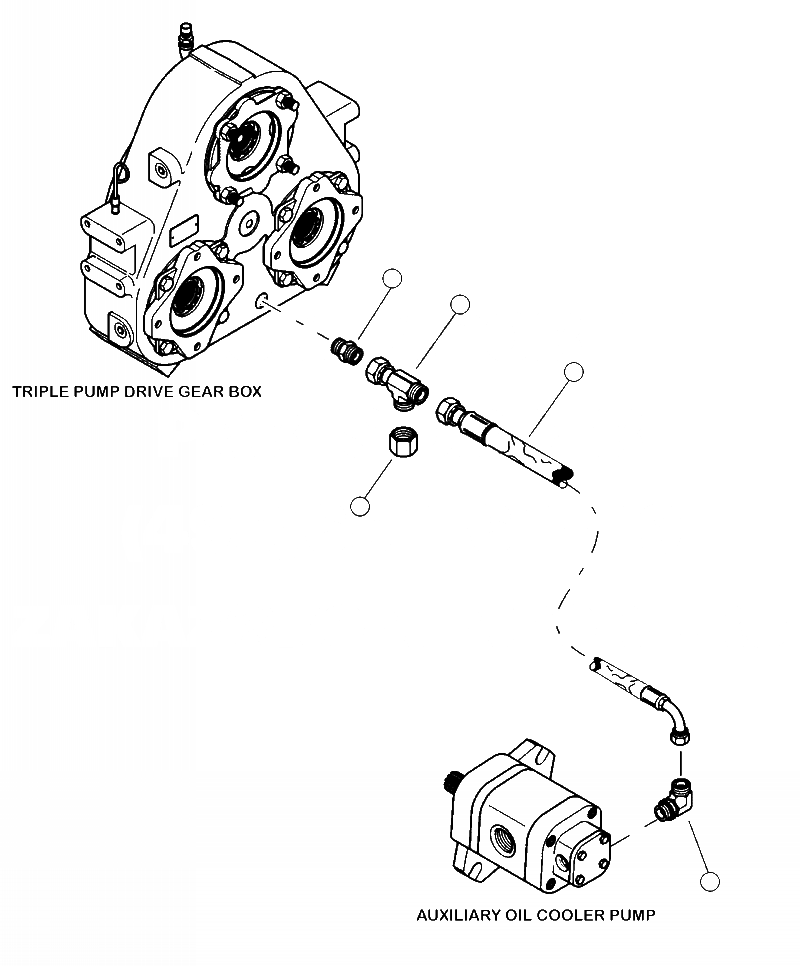 TRIPLE PUMP DRIVE GEAR BOX

AUXILIARY OIL COOLER PUMP