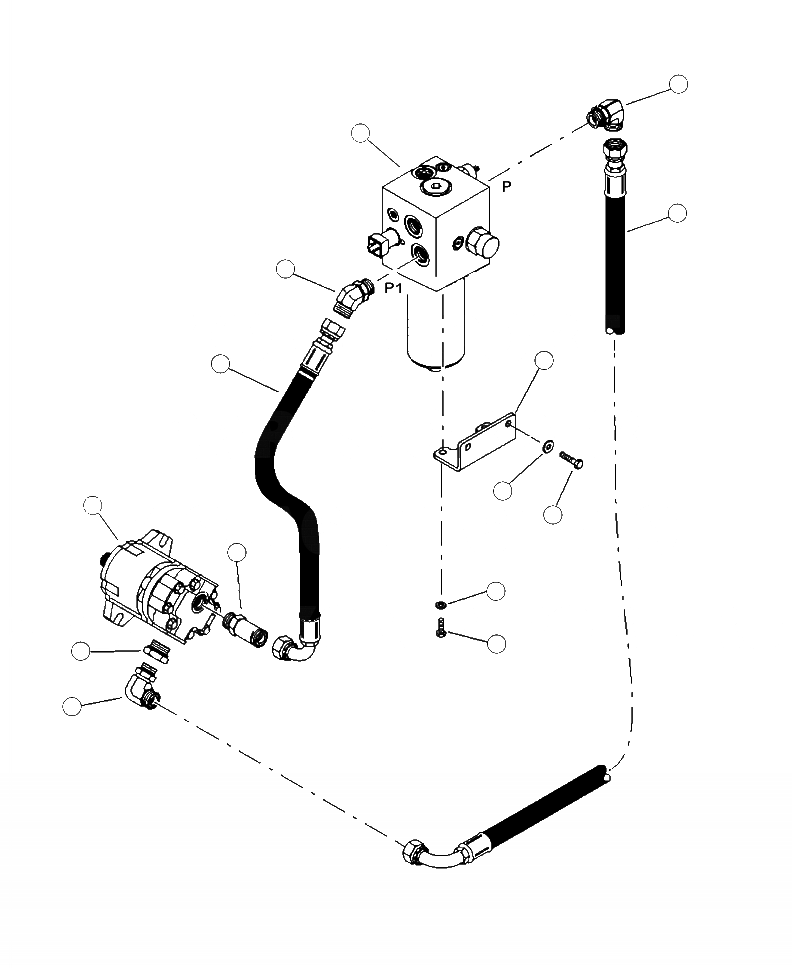 P

P1